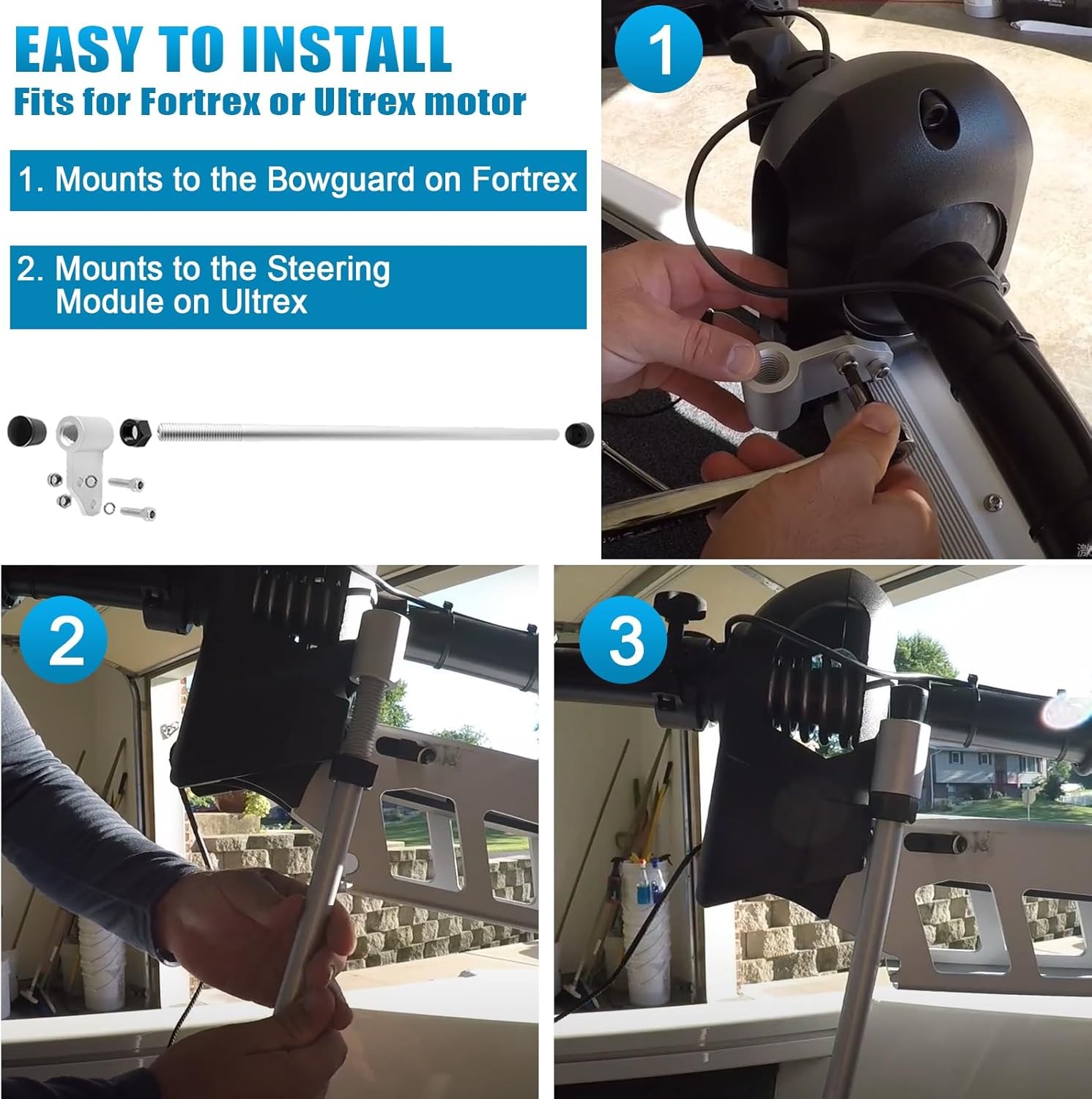 EASY TO INSTALL
Fits for Fortrex or Ultrex motor

1. Mounts to the Bowguard on Fortrex

2. Mounts to the Steering Module on Ultrex

1

2

3