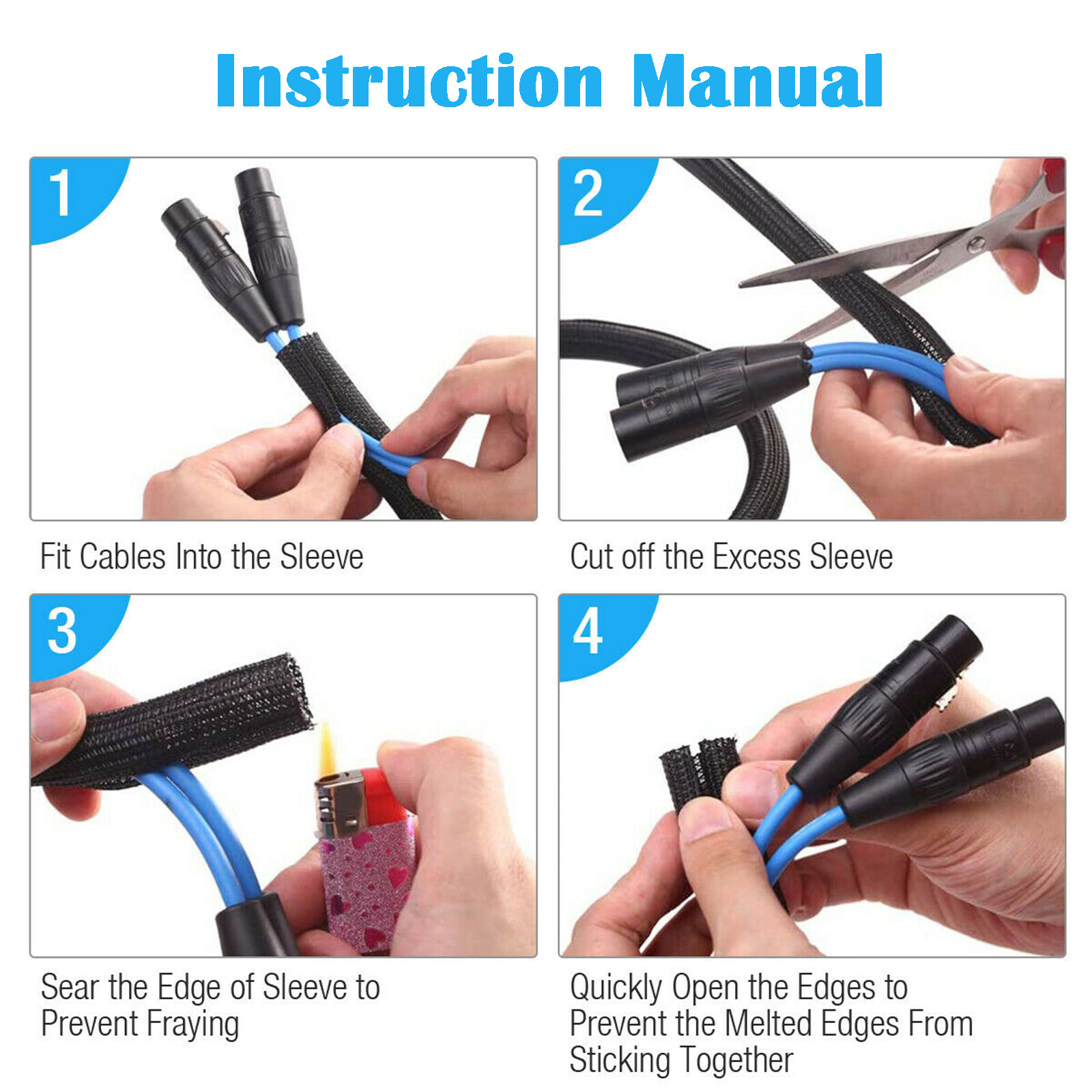 Instruction Manual

1

Fit Cables Into the Sleeve

2

Cut off the Excess Sleeve

3

Sear the Edge of Sleeve to Prevent Fraying

4

Quickly Open the Edges to Prevent the Melted Edges From Sticking Together