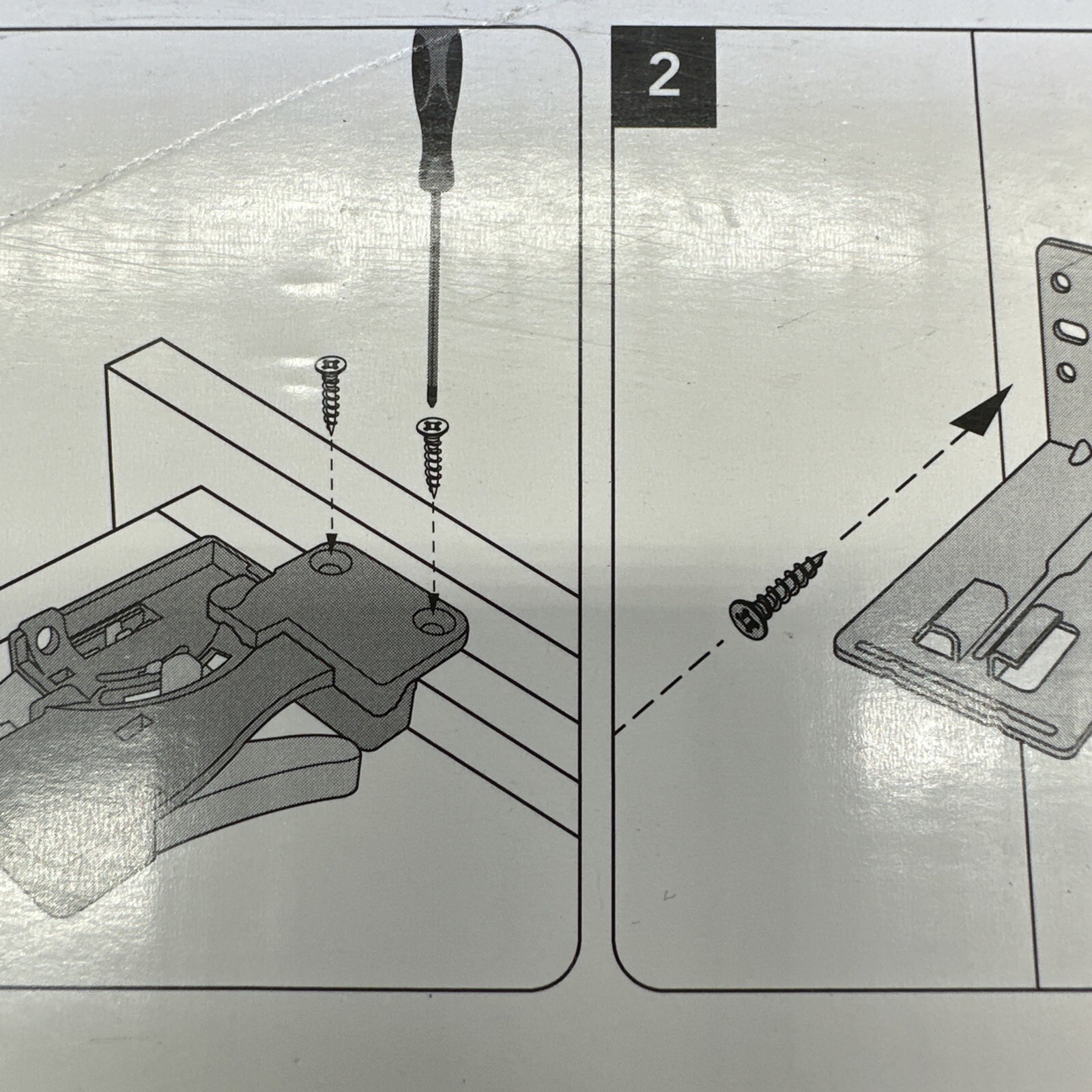 2