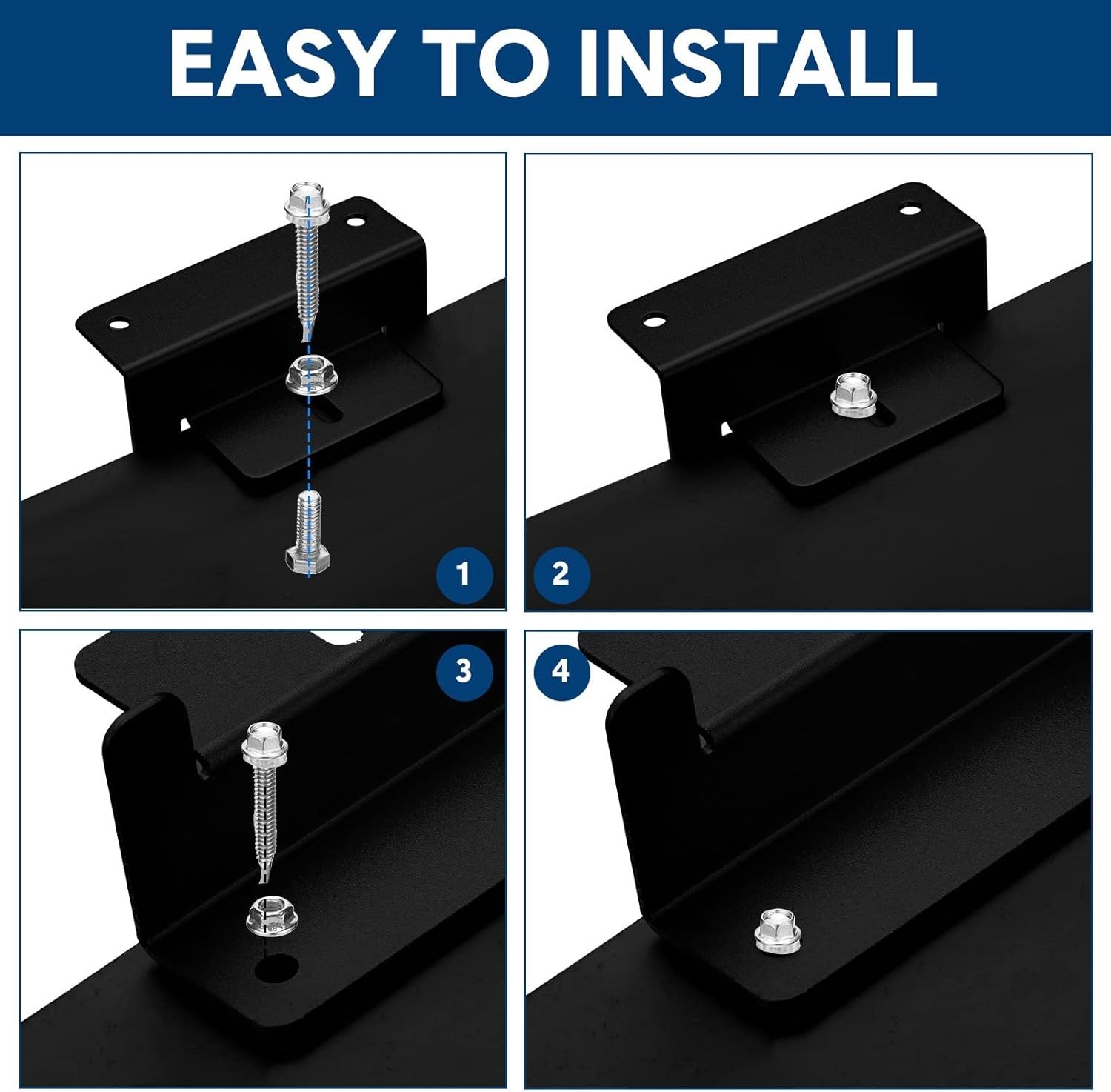 EASY TO INSTALL

1

2

3

4