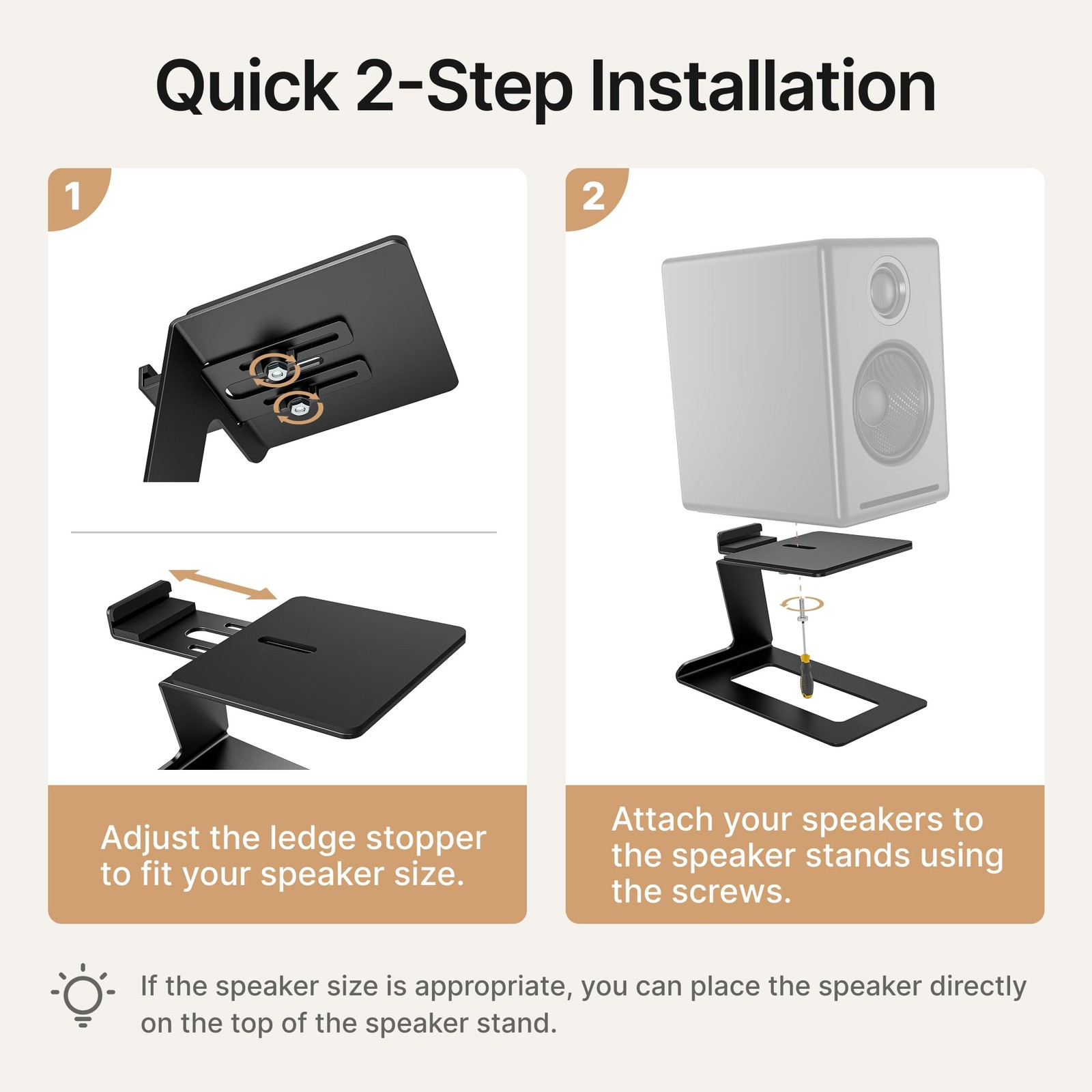 Quick 2-Step Installation

1

Adjust the ledge stopper to fit your speaker size.

2

Attach your speakers to the speaker stands using the screws.

If the speaker size is appropriate, you can place the speaker directly on the top of the speaker stand.