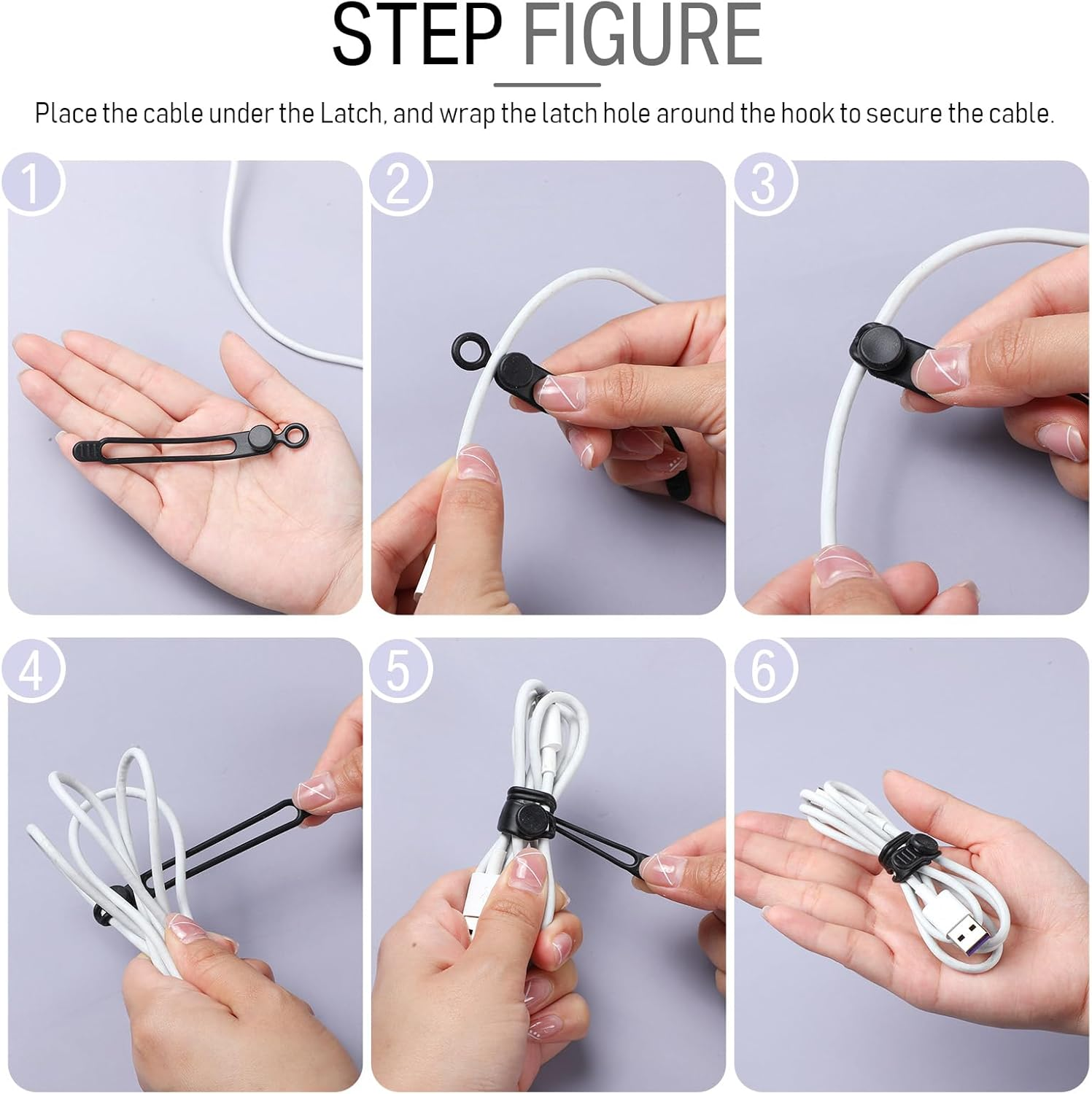 STEP FIGURE

Place the cable under the Latch, and wrap the latch hole around the hook to secure the cable.

1

2

3

4

5

6