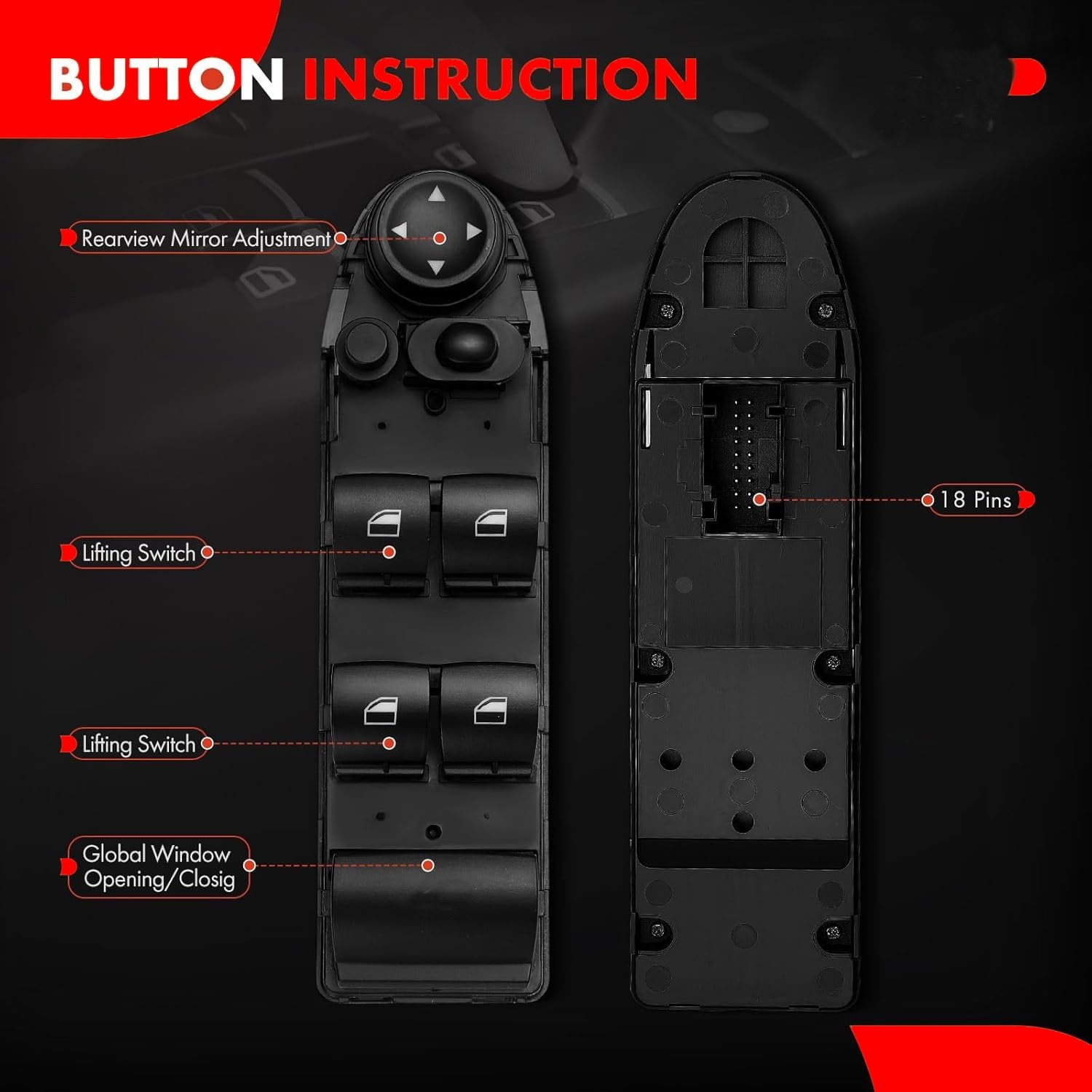 BUTTON INSTRUCTION

Rearview Mirror Adjustment

Lifting Switch

Lifting Switch

Global Window Opening/Closig

18 Pins