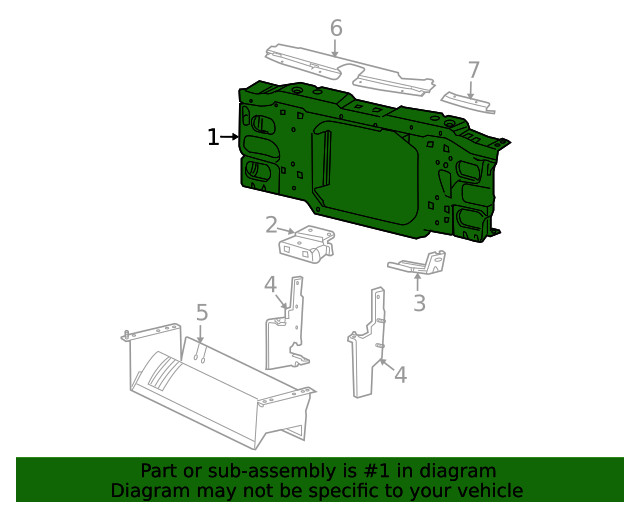 6
7
1
2
3
4
5
4

Part or sub-assembly is #1 in diagram
Diagram may not be specific to your vehicle