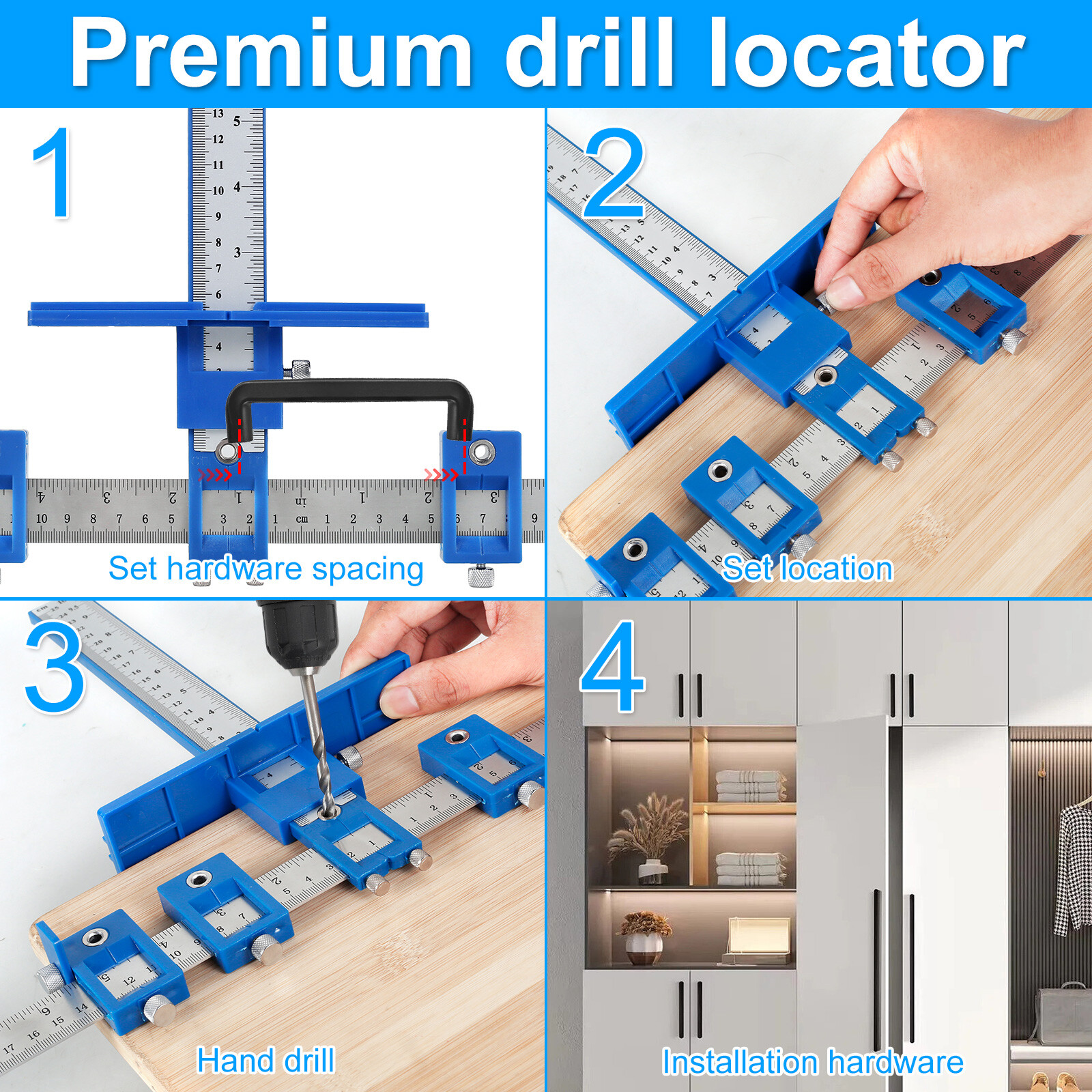 Premium drill locator

1

Set hardware spacing

2

Set location

3

Hand drill

4

Installation hardware