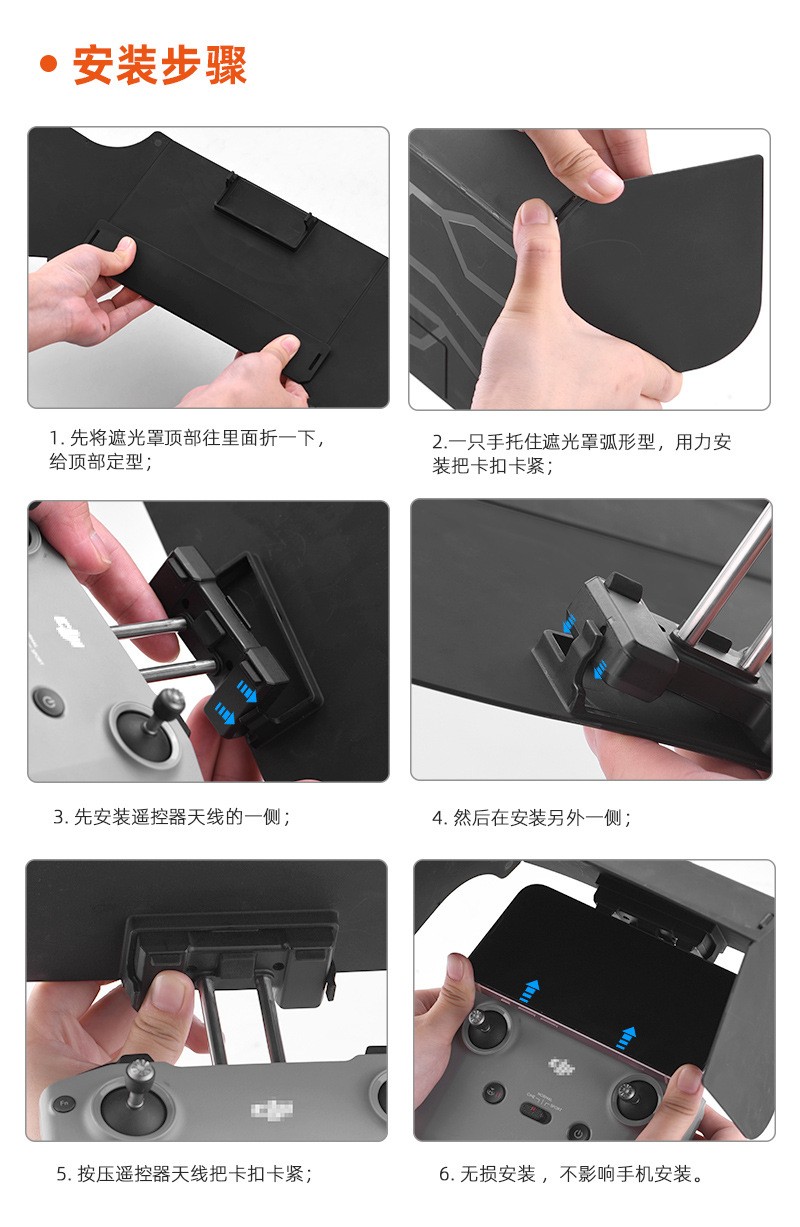 安装步骤

1. 先将遮光罩顶部往里面折一下，给顶部定型；

2.一只手托住遮光罩弧形型，用力安装把卡扣卡紧；

3. 先安装遥控器天线的一侧；

4. 然后在安装另外一侧；

5. 按压遥控器天线把卡扣卡紧；

6. 无损安装，不影响手机安装。