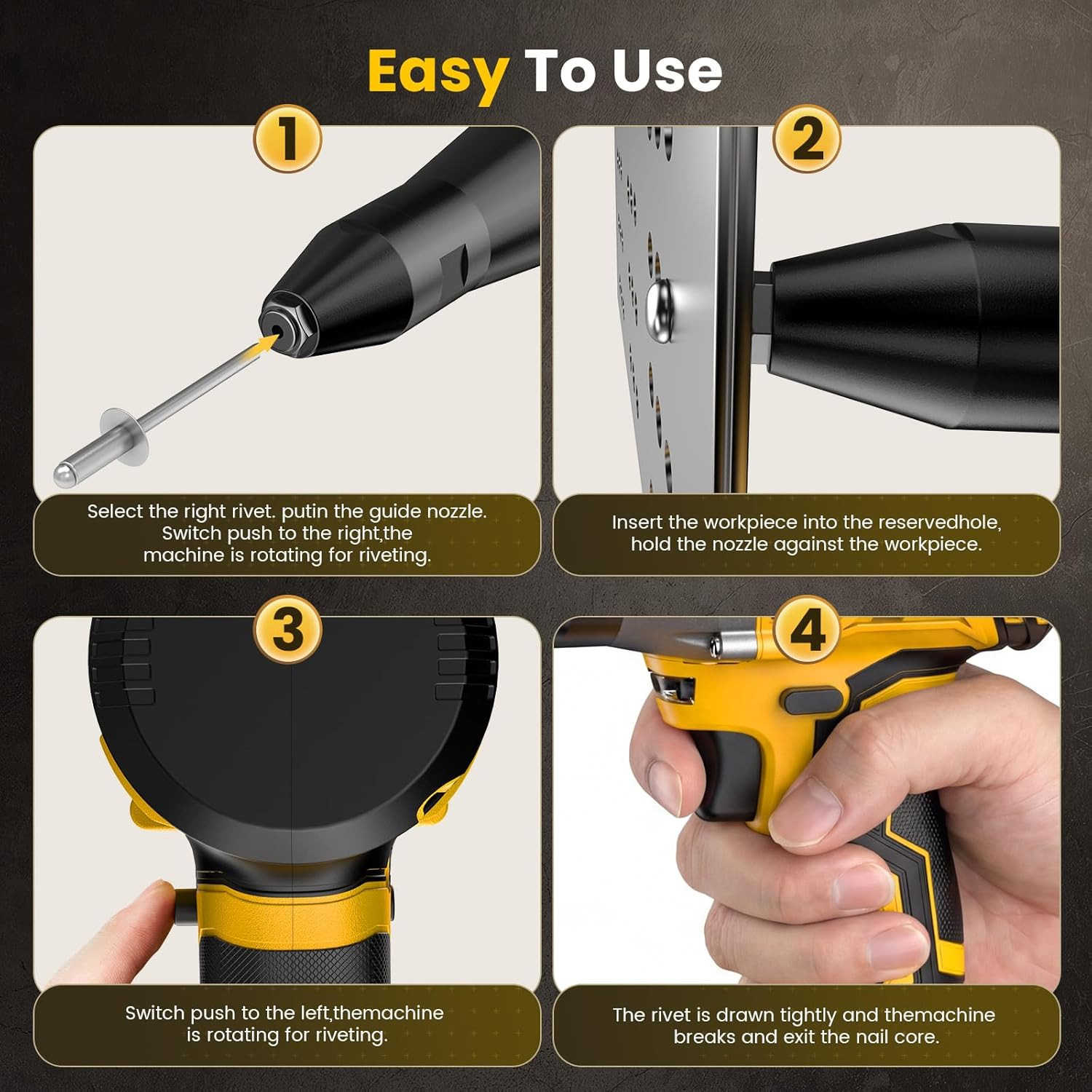 Easy To Use

1

Select the right rivet. putin the guide nozzle. Switch push to the right,the machine is rotating for riveting.

2

Insert the workpiece into the reservedhole, hold the nozzle against the workpiece.

3

Switch push to the left,themachine is rotating for riveting.

4

The rivet is drawn tightly and themachine breaks and exit the nail core.