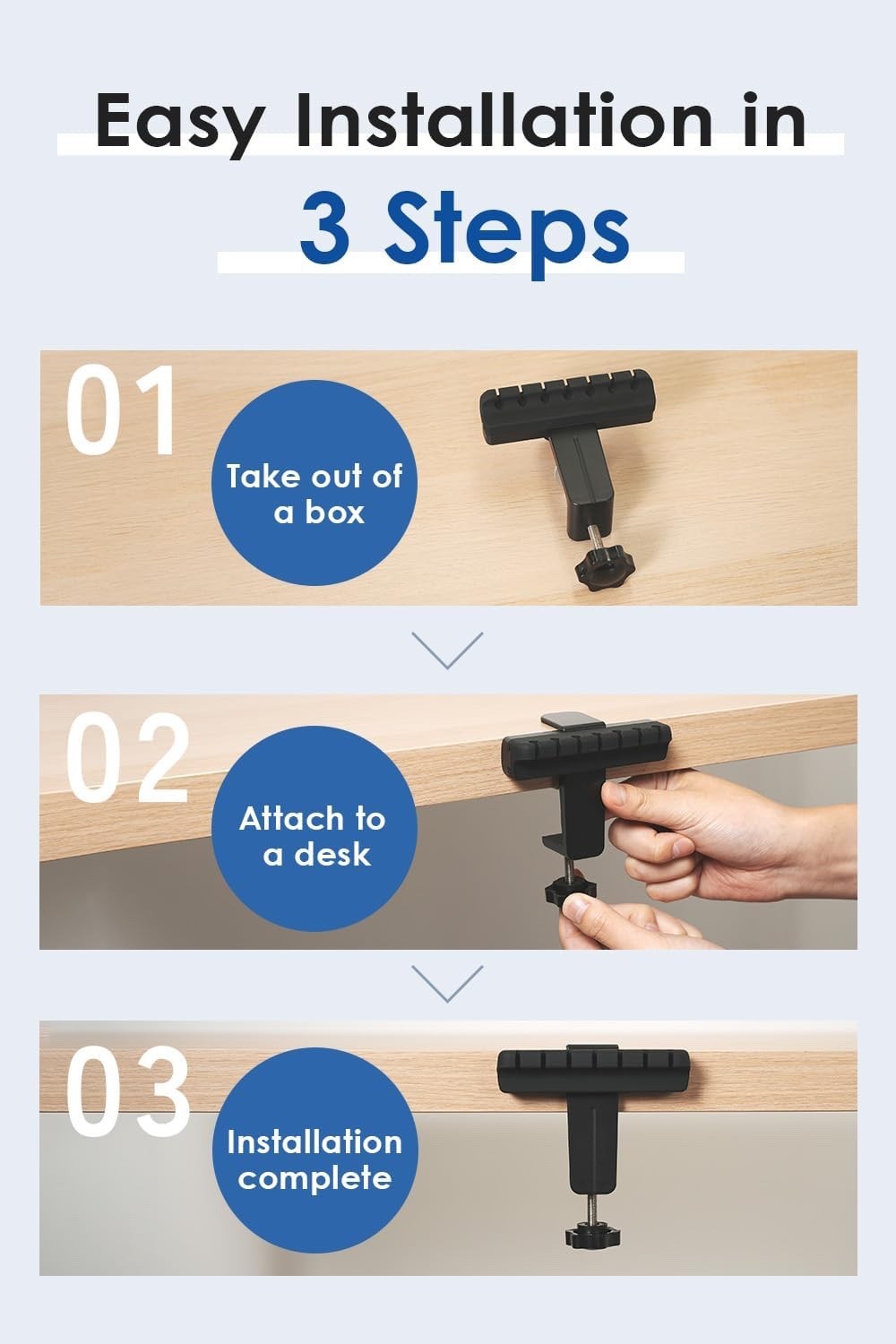 Easy Installation in
3 Steps

01
Take out of a box

02
Attach to a desk

03
Installation complete