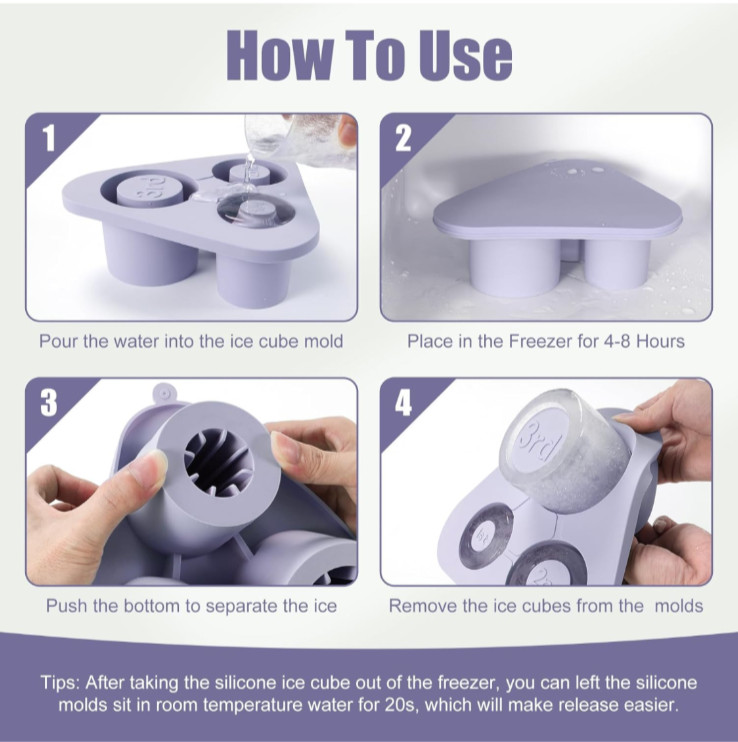 How To Use

1

3rd

Pour the water into the ice cube mold

2

Place in the Freezer for 4-8 Hours

3

Push the bottom to separate the ice

4

3rd

1st

2nd

Remove the ice cubes from the molds

Tips: After taking the silicone ice cube out of the freezer, you can left the silicone molds sit in room temperature water for 20s, which will make release easier.