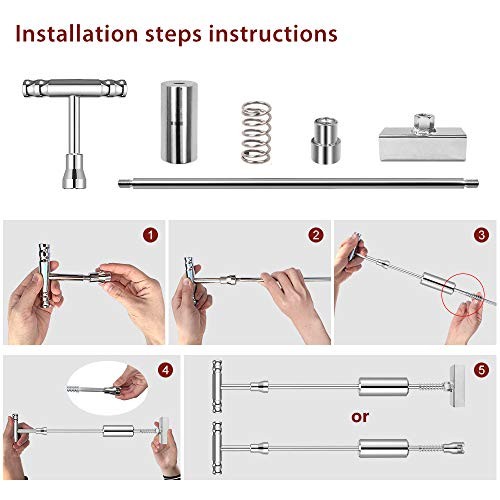 Installation steps instructions

1

2

3

4

5

or