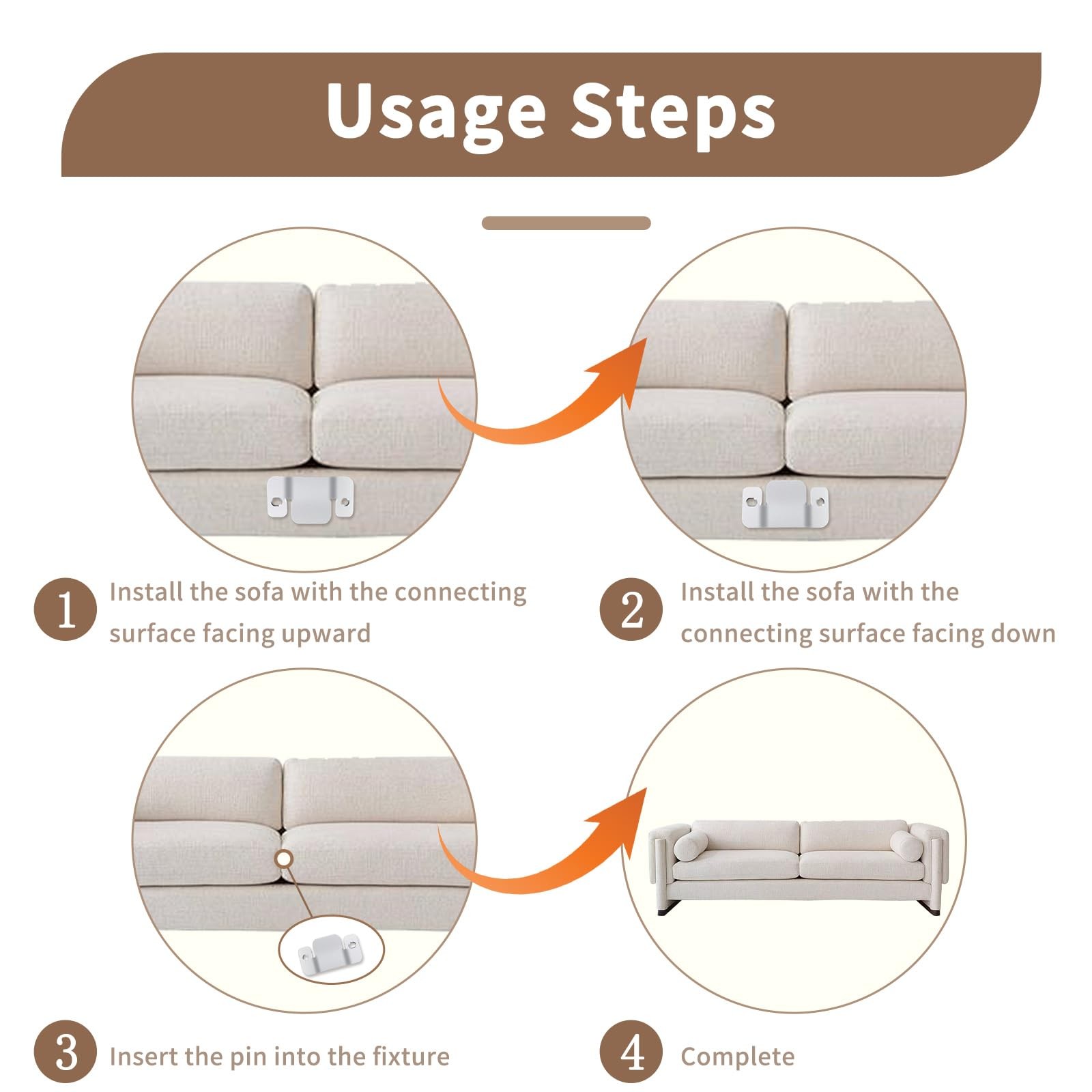 Usage Steps

1 Install the sofa with the connecting surface facing upward

2 Install the sofa with the connecting surface facing down

3 Insert the pin into the fixture

4 Complete