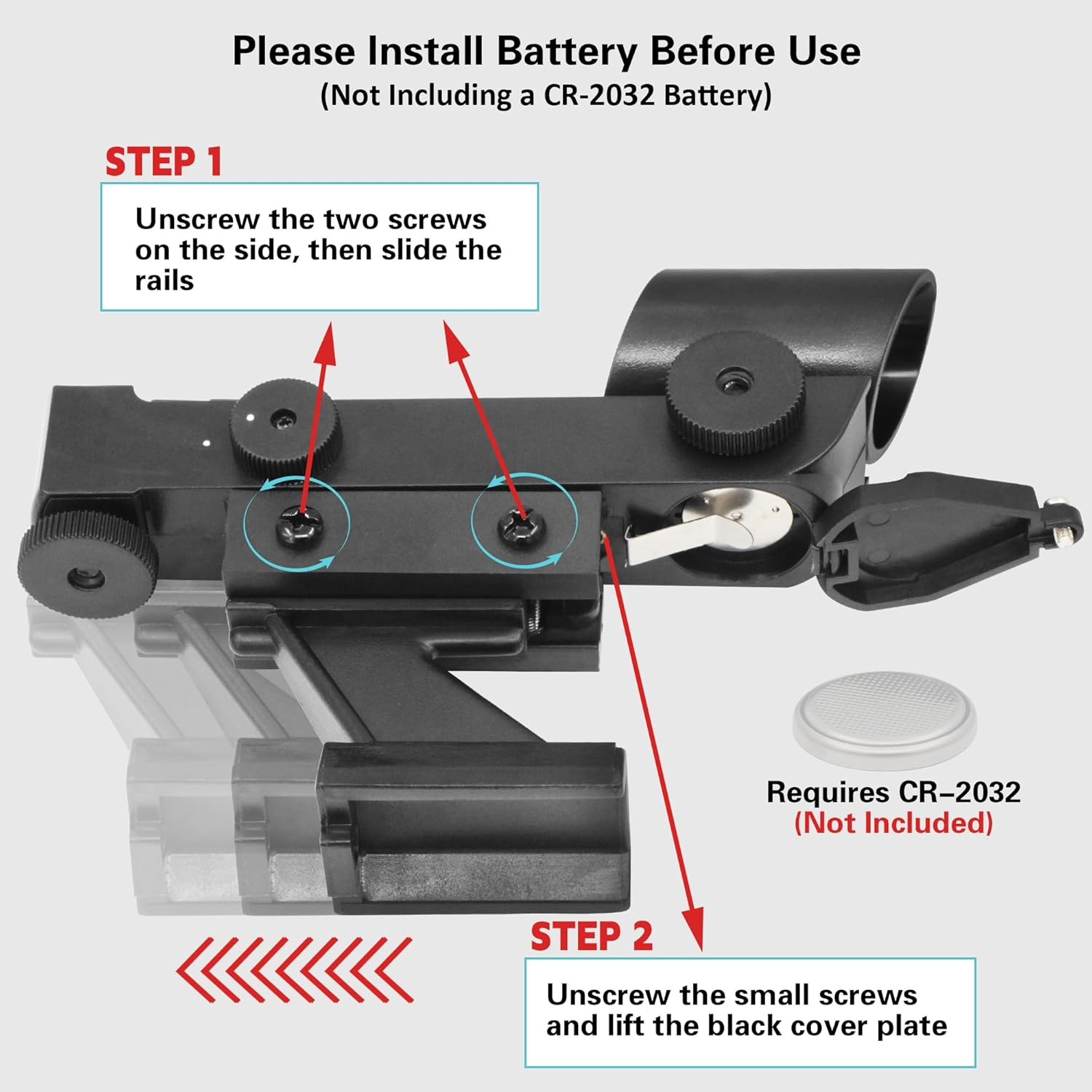 Please Install Battery Before Use
(Not Including a CR-2032 Battery)

STEP 1

Unscrew the two screws on the side, then slide the rails

Requires CR–2032
(Not Included)

STEP 2

Unscrew the small screws and lift the black cover plate