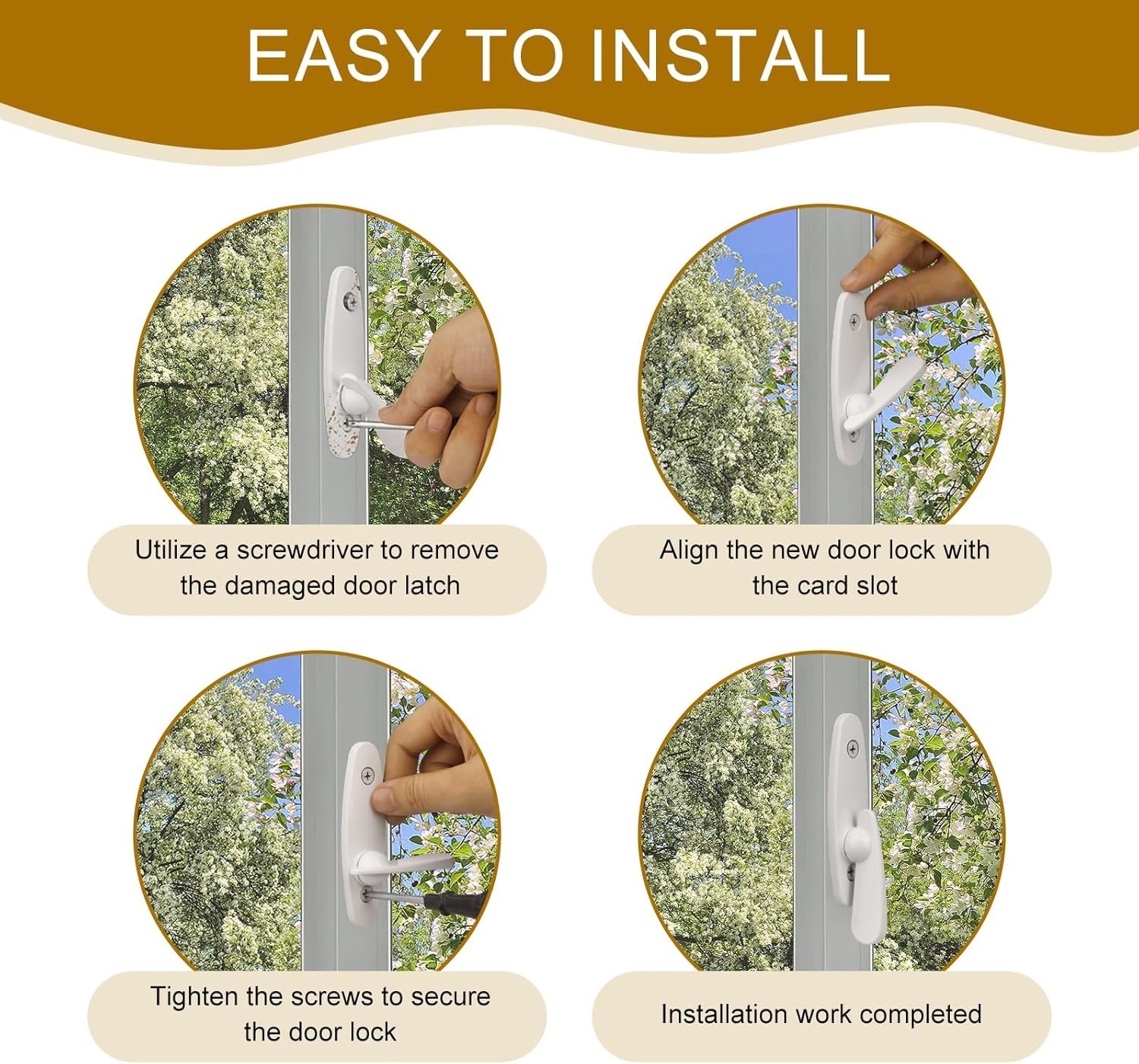 EASY TO INSTALL

Utilize a screwdriver to remove the damaged door latch

Align the new door lock with the card slot

Tighten the screws to secure the door lock

Installation work completed