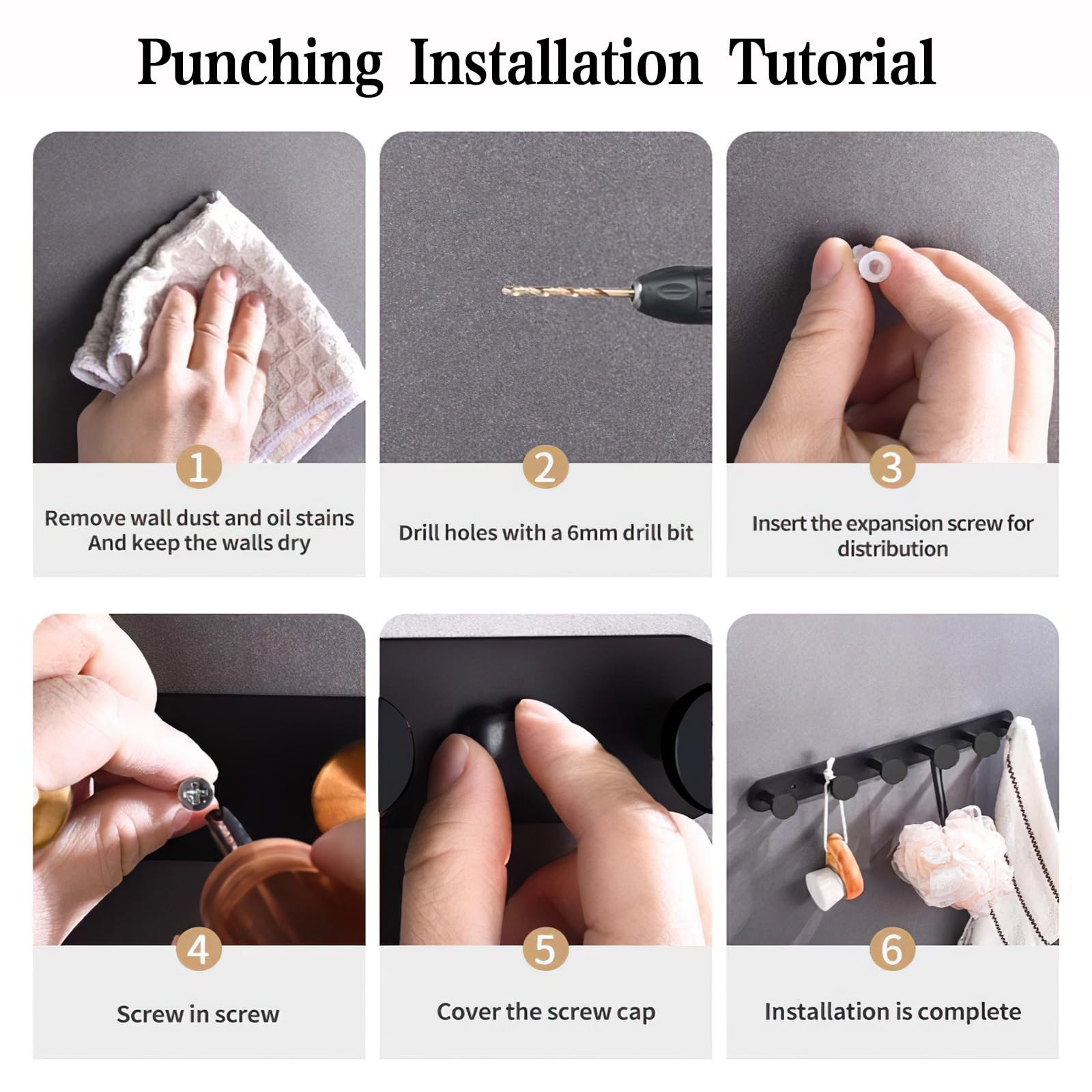 Punching Installation Tutorial

1

Remove wall dust and oil stains And keep the walls dry

2

Drill holes with a 6mm drill bit

3

Insert the expansion screw for distribution

4

Screw in screw

5

Cover the screw cap

6

Installation is complete