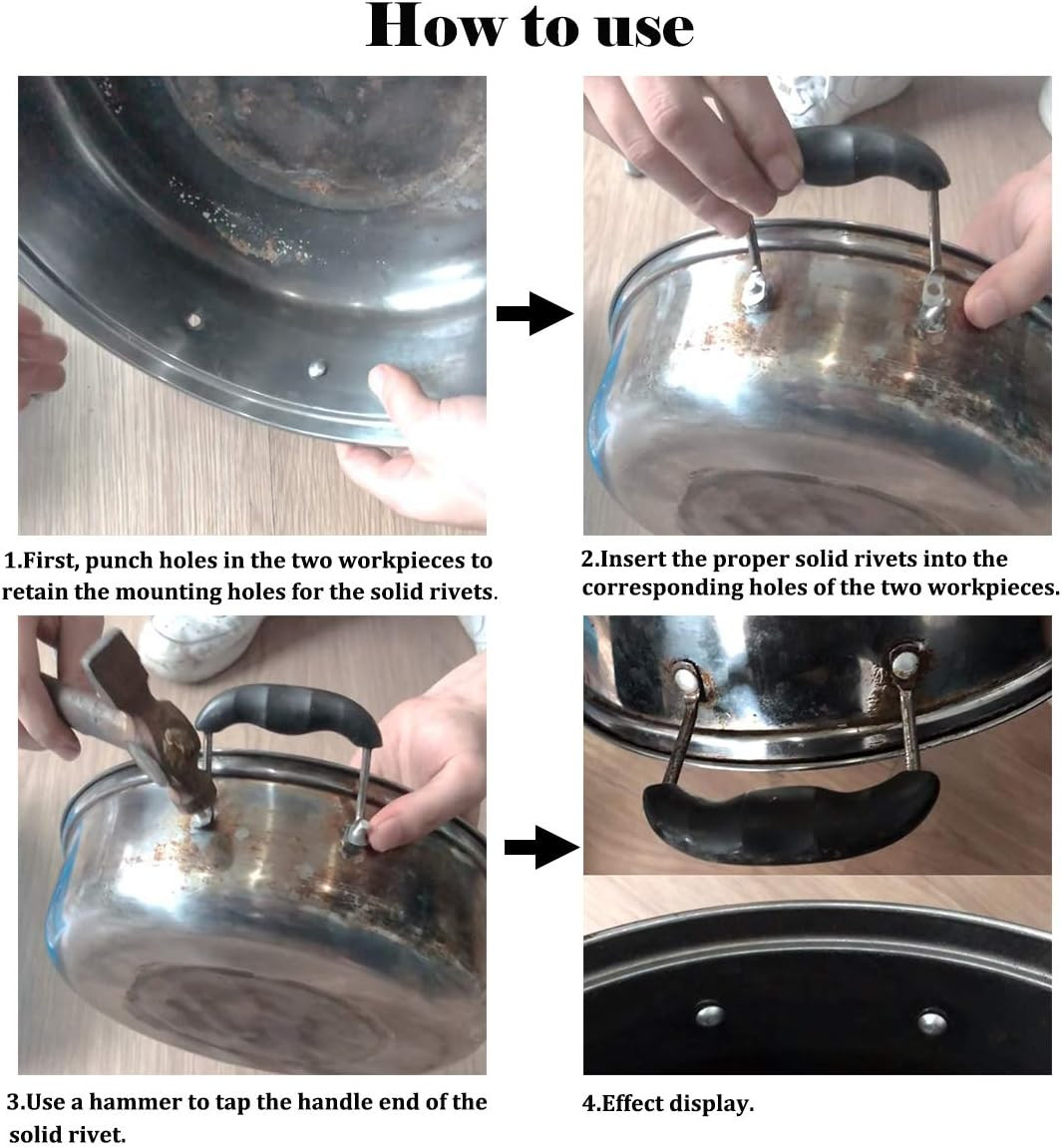 How to use

1.First, punch holes in the two workpieces to retain the mounting holes for the solid rivets.

2.Insert the proper solid rivets into the corresponding holes of the two workpieces.

3.Use a hammer to tap the handle end of the solid rivet.

4.Effect display.