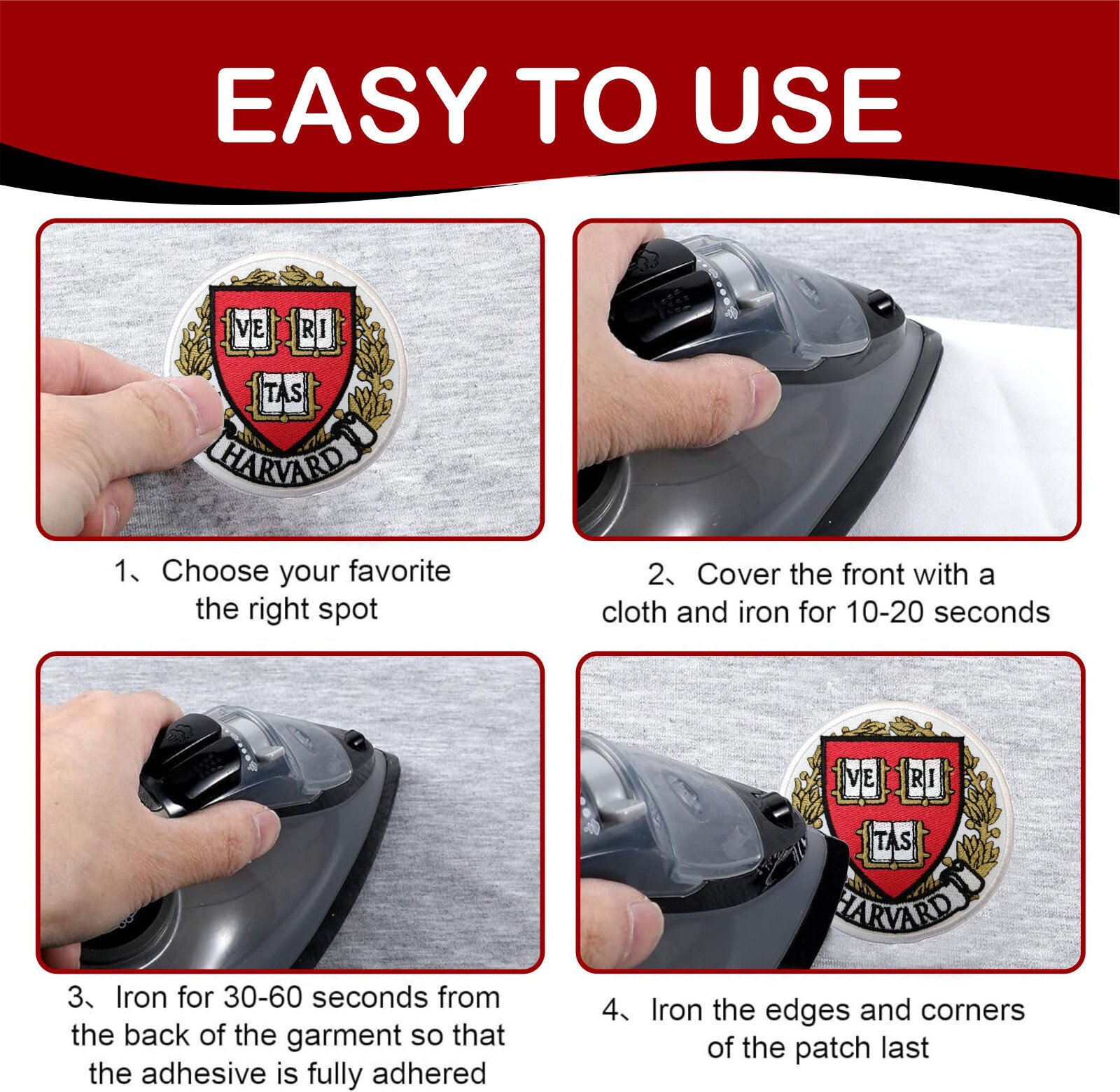 EASY TO USE

VE RI TAS HARVARD

1、Choose your favorite the right spot

2、Cover the front with a cloth and iron for 10-20 seconds

3、Iron for 30-60 seconds from the back of the garment so that the adhesive is fully adhered

VE RI TAS HARVARD

4、Iron the edges and corners of the patch last