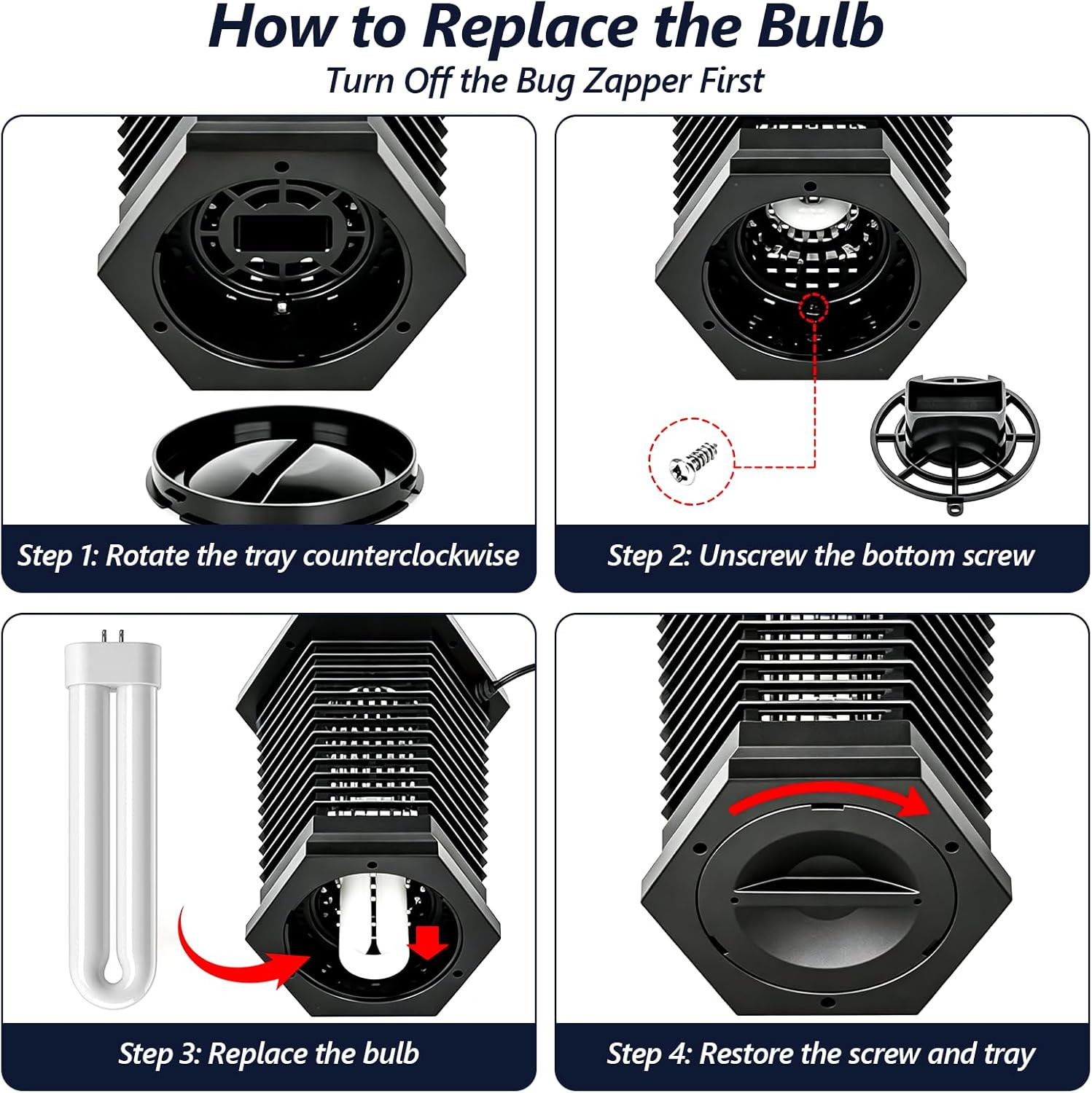 How to Replace the Bulb

Turn Off the Bug Zapper First

Step 1: Rotate the tray counterclockwise

Step 2: Unscrew the bottom screw

Step 3: Replace the bulb

Step 4: Restore the screw and tray