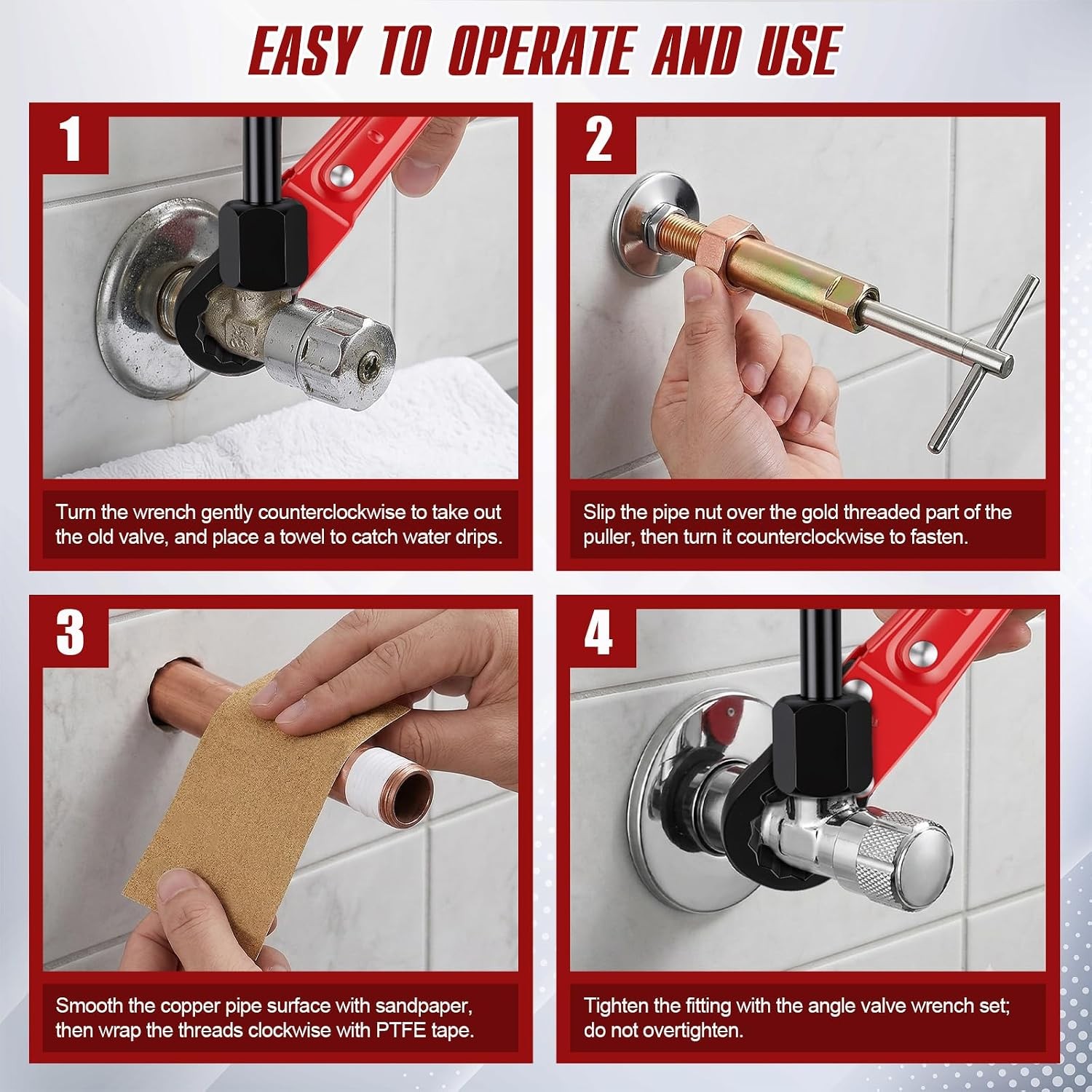 EASY TO OPERATE AND USE

1

Turn the wrench gently counterclockwise to take out the old valve, and place a towel to catch water drips.

2

Slip the pipe nut over the gold threaded part of the puller, then turn it counterclockwise to fasten.

3

Smooth the copper pipe surface with sandpaper, then wrap the threads clockwise with PTFE tape.

4

Tighten the fitting with the angle valve wrench set; do not overtighten.