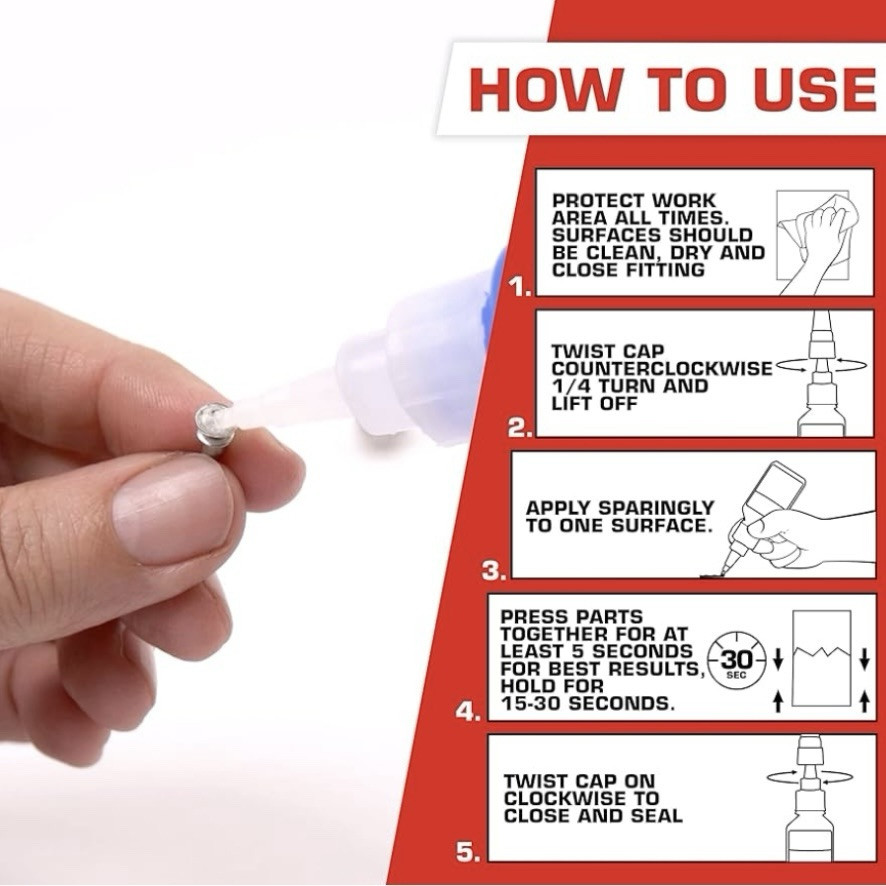 HOW TO USE

1. PROTECT WORK AREA ALL TIMES. SURFACES SHOULD BE CLEAN, DRY AND CLOSE FITTING

2. TWIST CAP COUNTERCLOCKWISE 1/4 TURN AND LIFT OFF

3. APPLY SPARINGLY TO ONE SURFACE.

4. PRESS PARTS TOGETHER FOR AT LEAST 5 SECONDS FOR BEST RESULTS, HOLD FOR 15-30 SECONDS.

30 SEC

5. TWIST CAP ON CLOCKWISE TO CLOSE AND SEAL