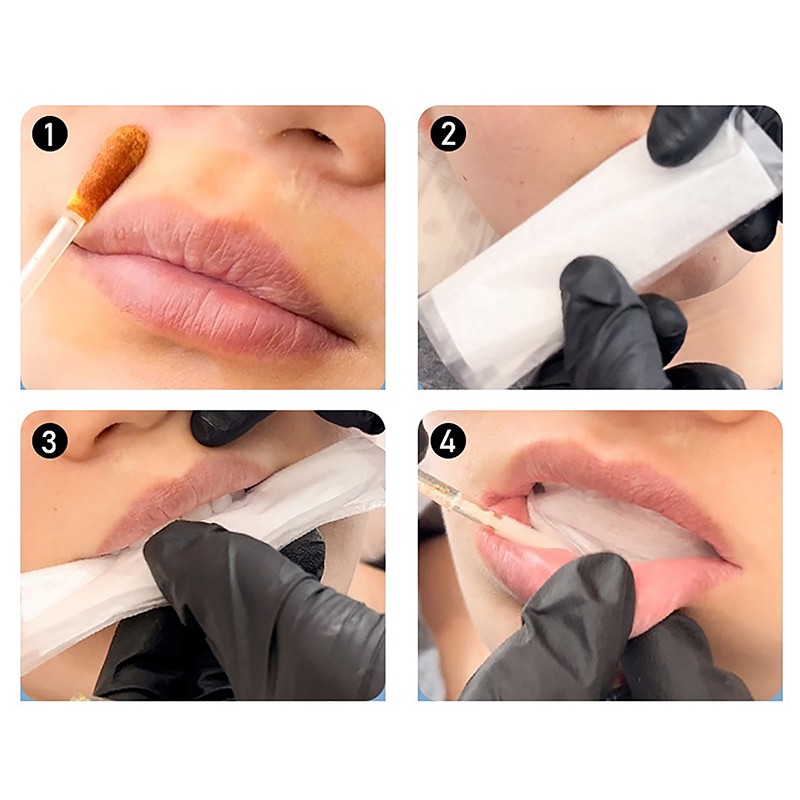 1

2

3

4