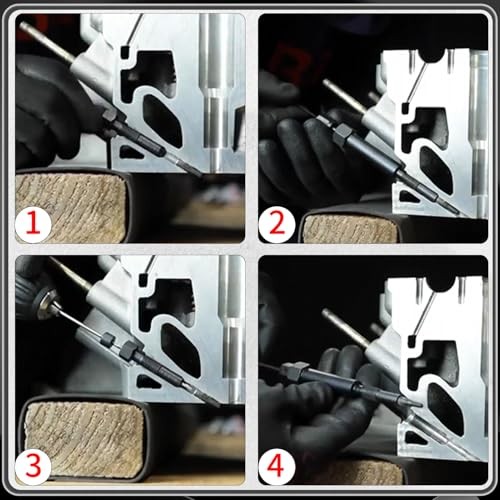 1
2
3
4