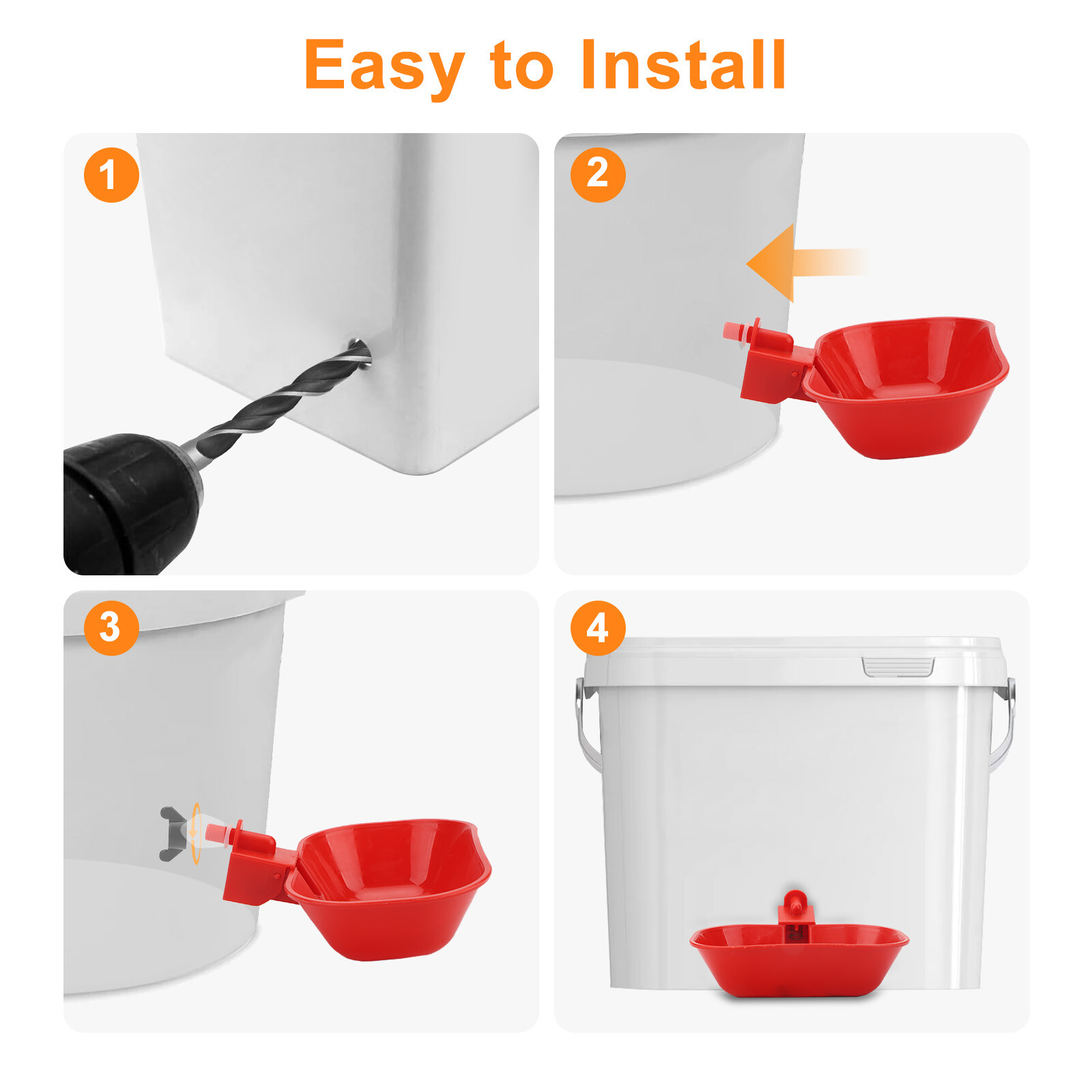 Easy to Install

1

2

3

4