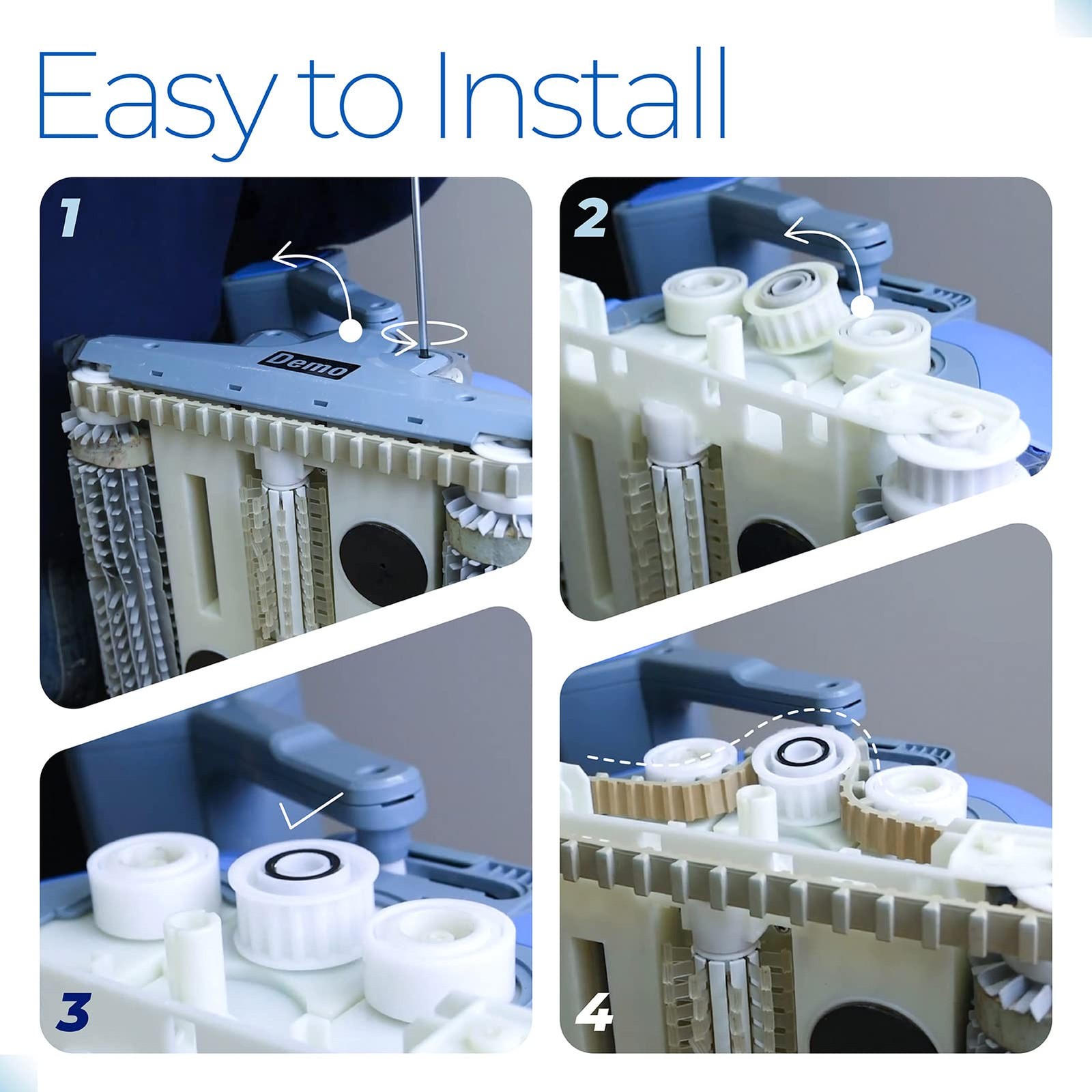 Easy to Install

1

Demo

2

3

4