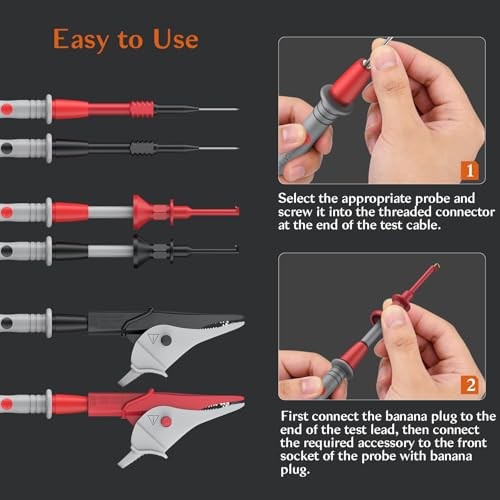 Easy to Use

1

Select the appropriate probe and screw it into the threaded connector at the end of the test cable.

2

First connect the banana plug to the end of the test lead, then connect the required accessory to the front socket of the probe with banana plug.