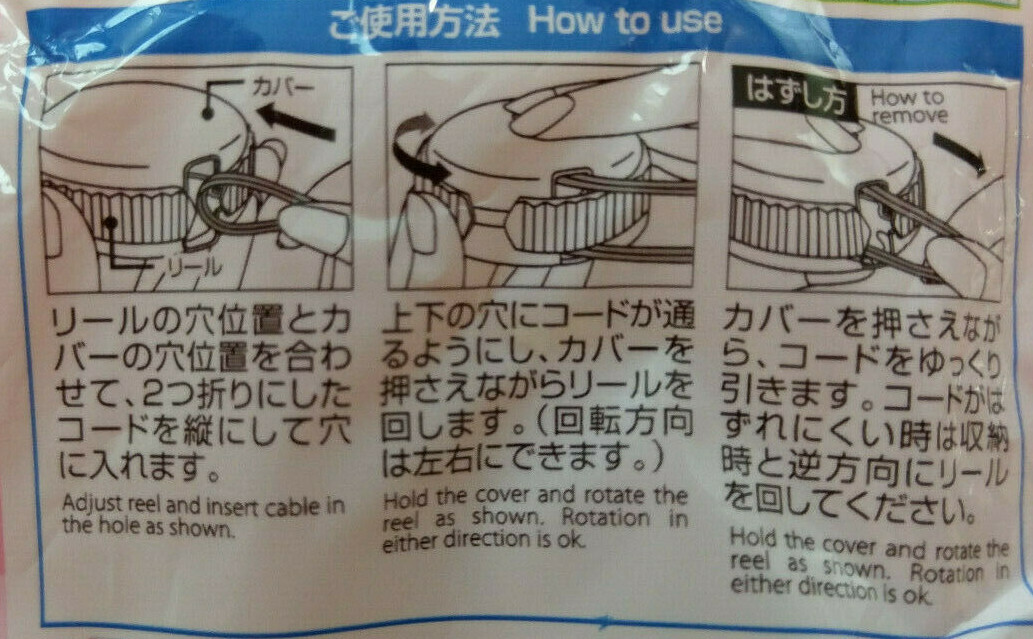 ご使用方法 How to use

カバー

リール

リールの穴位置とカバーの穴位置を合わせて、2つ折りにしたコードを縦にして穴に入れます。

Adjust reel and insert cable in the hole as shown.

上下の穴にコードが通るようにし、カバーを押さえながらリールを回します。(回転方向は左右にできます。)

Hold the cover and rotate the reel as shown. Rotation in either direction is ok.

はずし方 How to remove

カバーを押さえながら、コードをゆっくり引きます。コードがはずれにくい時は収納時と逆方向にリールを回してください。

Hold the cover and rotate the reel as shown. Rotation in either direction is ok.