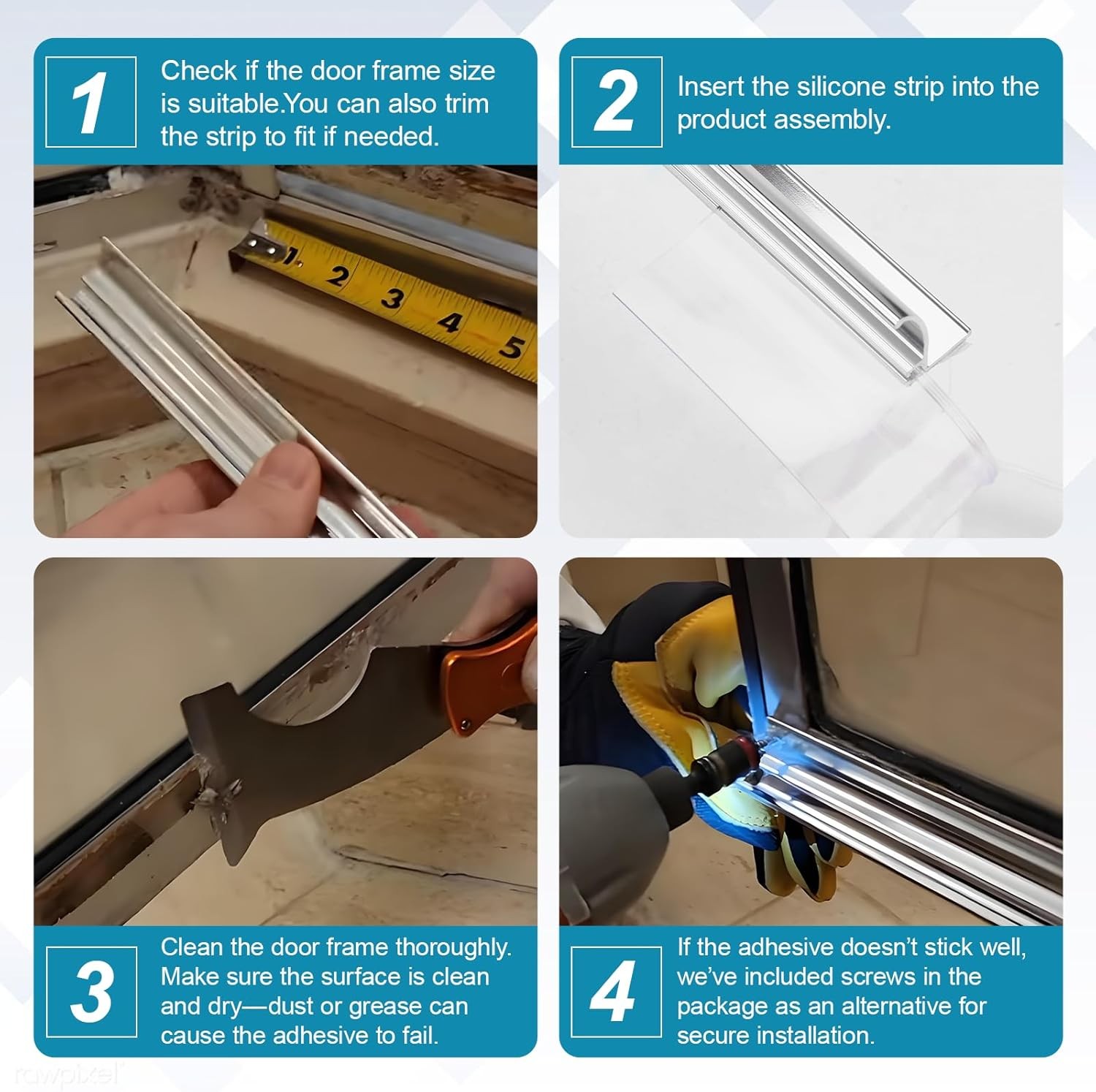 1

Check if the door frame size is suitable.You can also trim the strip to fit if needed.

1 2 3 4 5

2

Insert the silicone strip into the product assembly.

3

Clean the door frame thoroughly. Make sure the surface is clean and dry—dust or grease can cause the adhesive to fail.

4

If the adhesive doesn't stick well, we've included screws in the package as an alternative for secure installation.

rawpixel