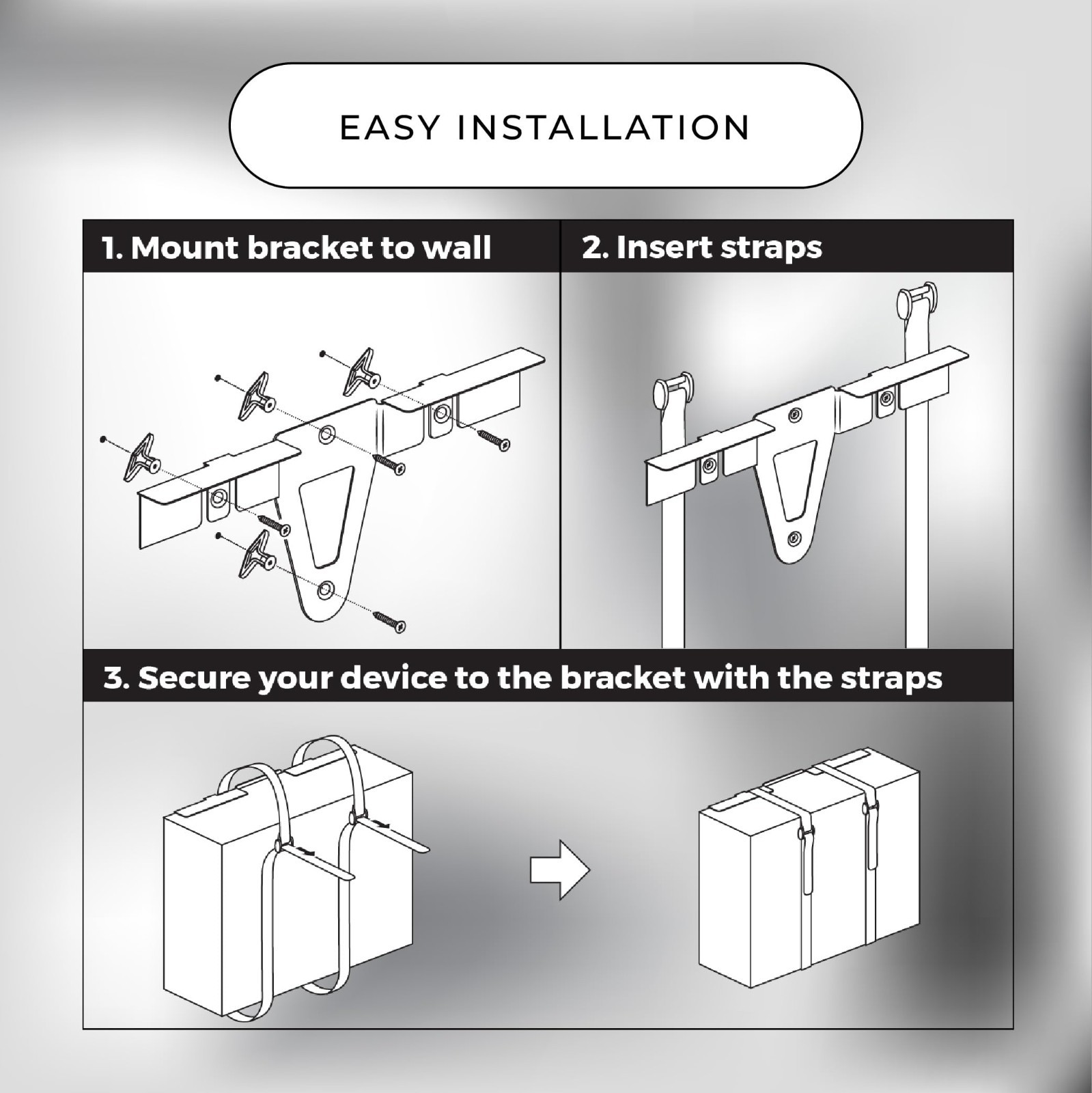 EASY INSTALLATION

1. Mount bracket to wall

2. Insert straps

3. Secure your device to the bracket with the straps