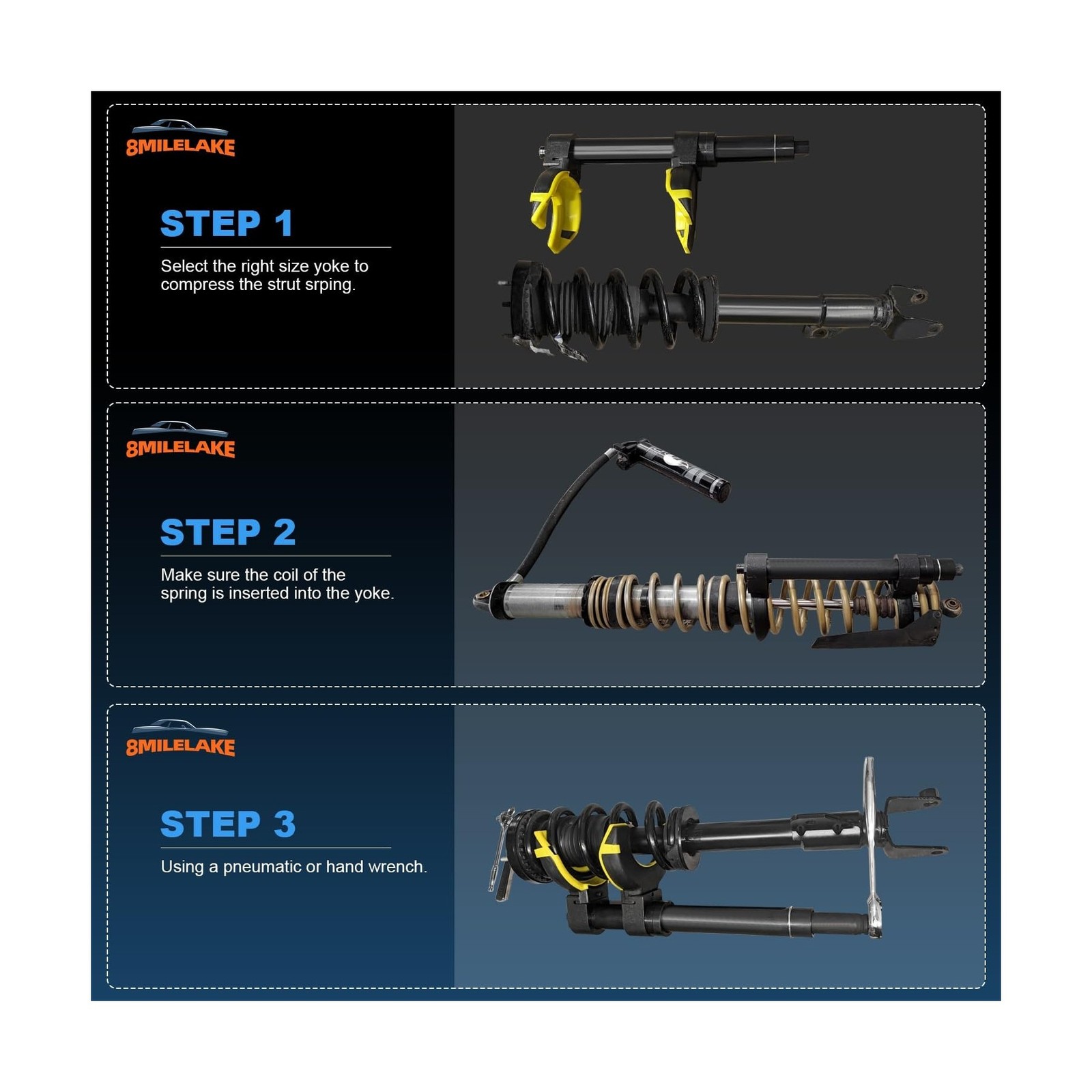 8MILELAKE

STEP 1

Select the right size yoke to compress the strut srping.

8MILELAKE

STEP 2

Make sure the coil of the spring is inserted into the yoke.

8MILELAKE

STEP 3

Using a pneumatic or hand wrench.