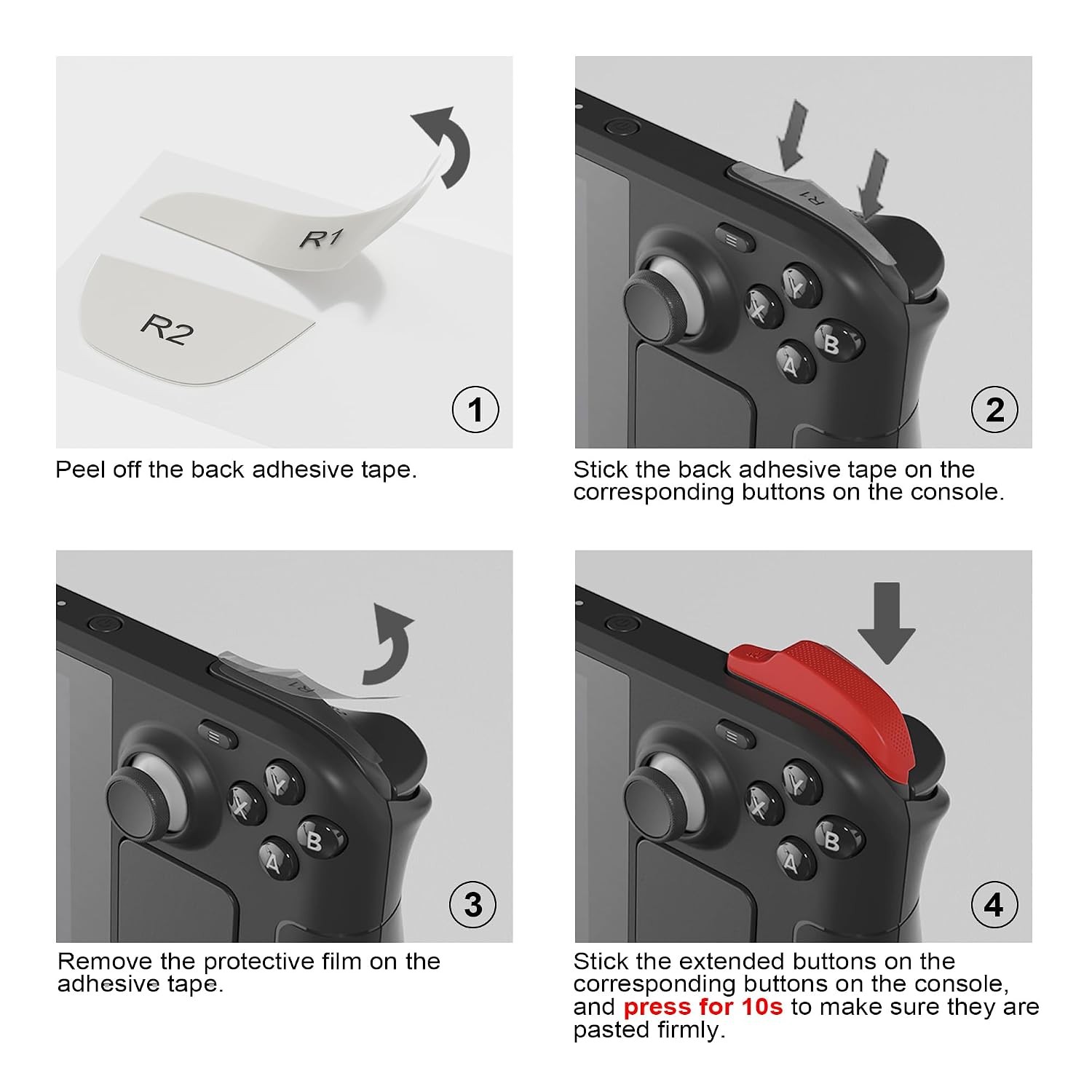 R1

R2

1

Peel off the back adhesive tape.

R1

Y

X

B

A

2

Stick the back adhesive tape on the corresponding buttons on the console.

R1

Y

X

B

A

3

Remove the protective film on the adhesive tape.

Y

X

B

A

4

Stick the extended buttons on the corresponding buttons on the console, and press for 10s to make sure they are pasted firmly.