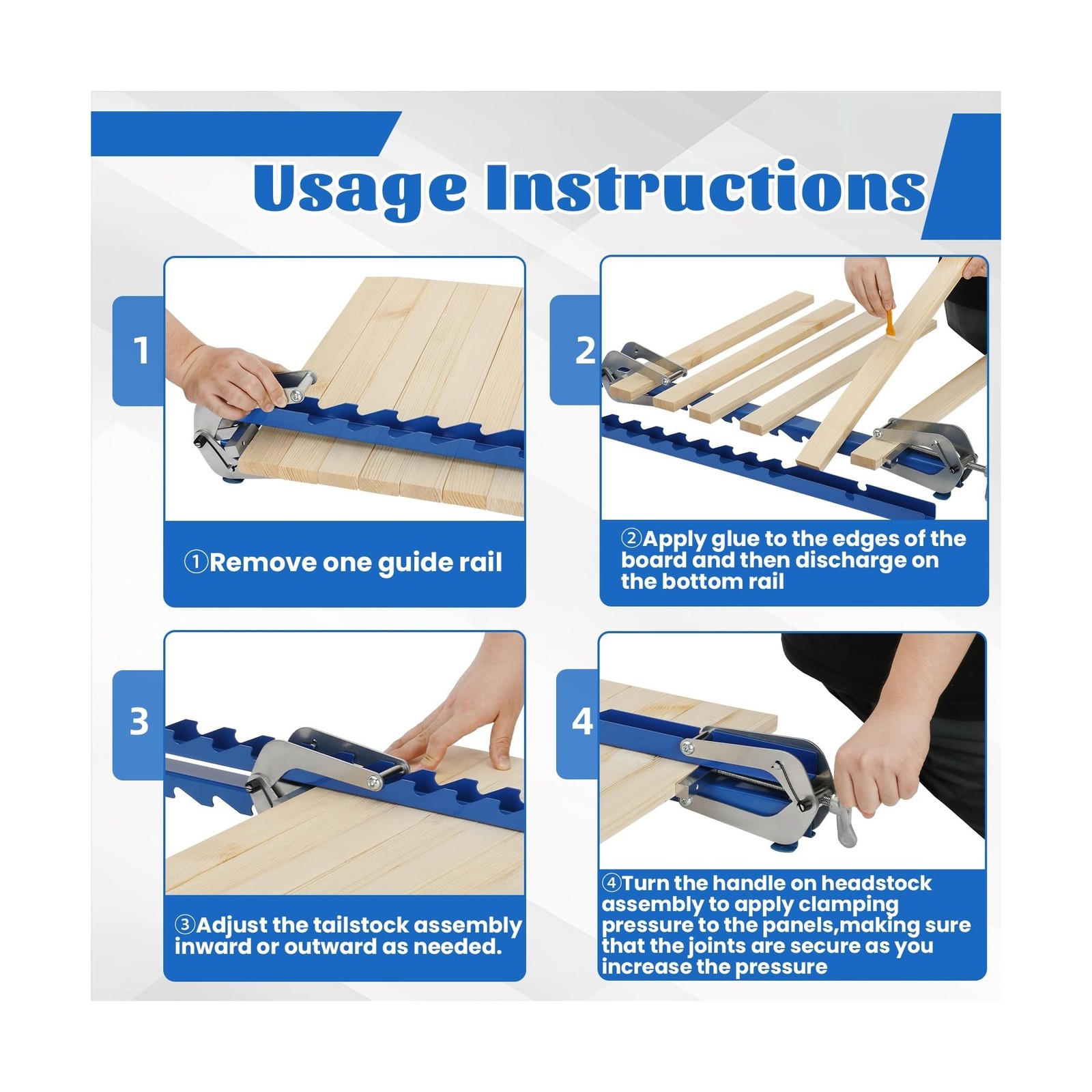 Usage Instructions

1

①Remove one guide rail

2

②Apply glue to the edges of the board and then discharge on the bottom rail

3

③Adjust the tailstock assembly inward or outward as needed.

4

④Turn the handle on headstock assembly to apply clamping pressure to the panels,making sure that the joints are secure as you increase the pressure