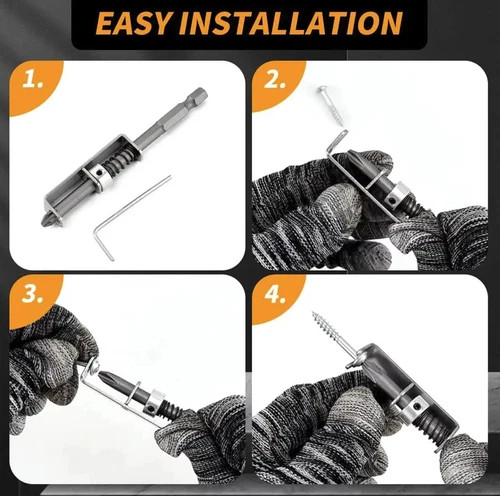 EASY INSTALLATION

1.

2.

3.

4.