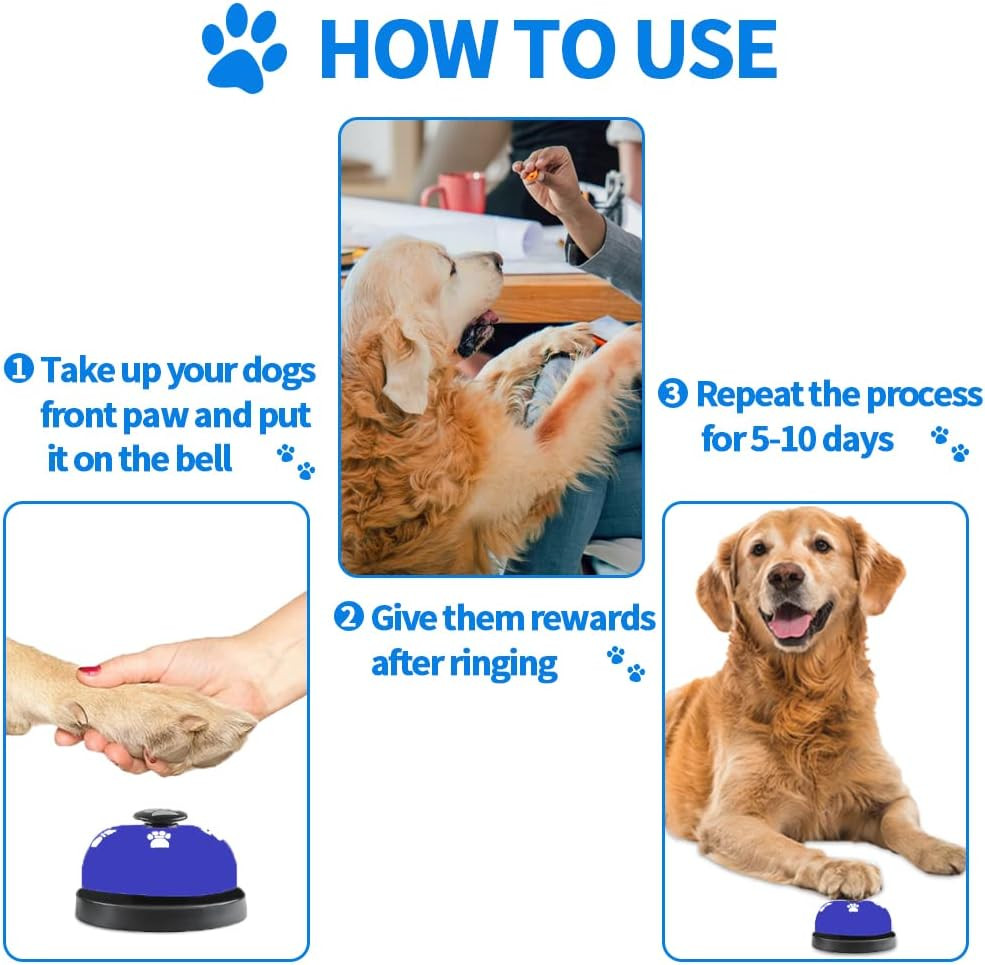 HOW TO USE

❶ Take up your dogs front paw and put it on the bell

❷ Give them rewards after ringing

❸ Repeat the process for 5-10 days