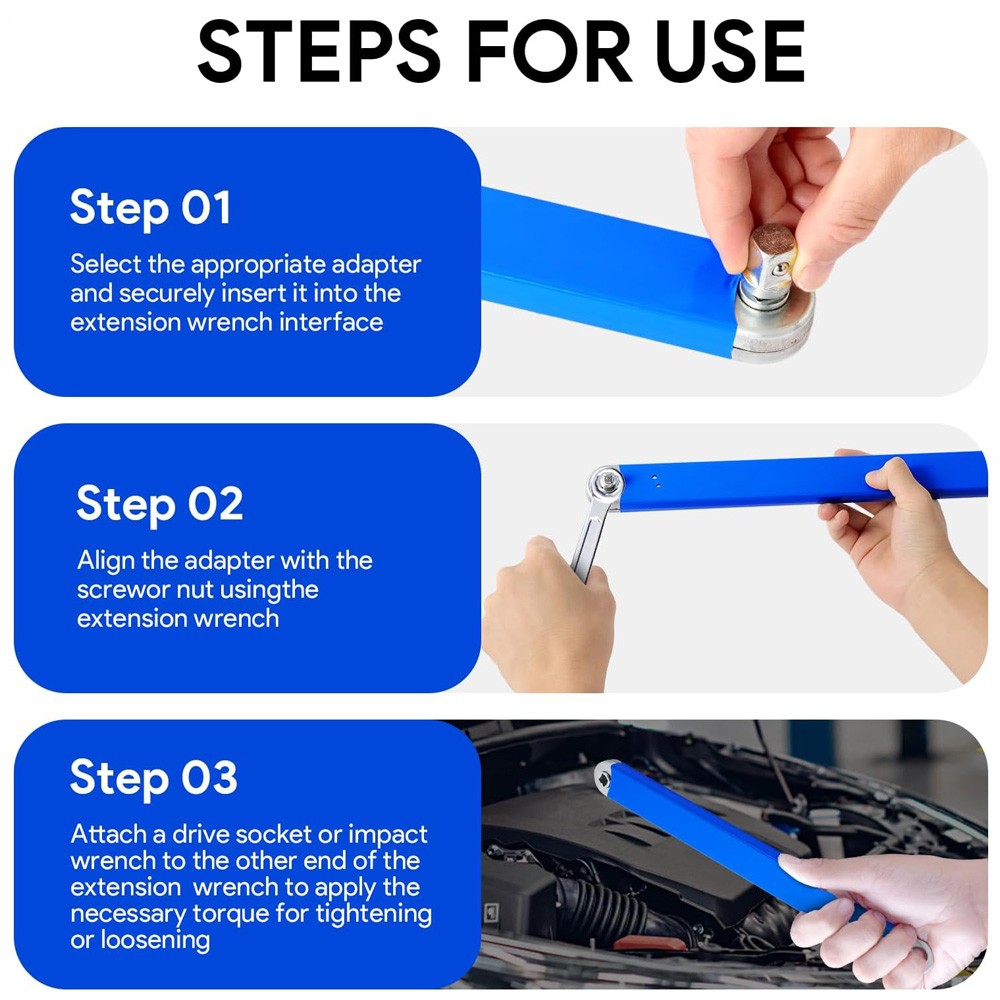 STEPS FOR USE

Step 01

Select the appropriate adapter and securely insert it into the extension wrench interface

Step 02

Align the adapter with the screwor nut usingthe extension wrench

Step 03

Attach a drive socket or impact wrench to the other end of the extension  wrench to apply the necessary torque for tightening or loosening