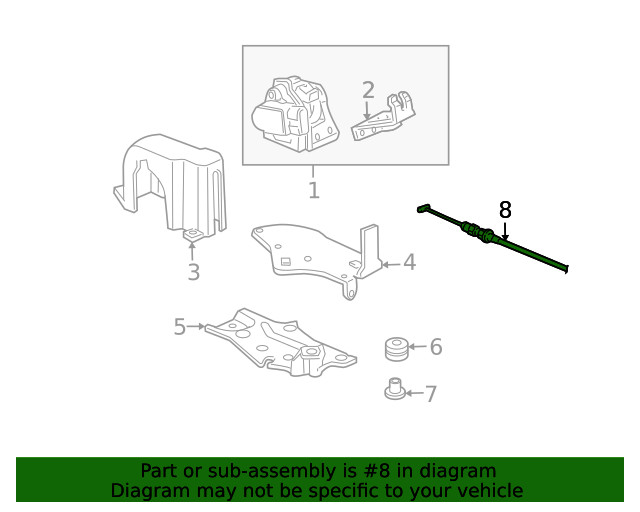 2

1

8

3

4

5

6

7

Part or sub-assembly is #8 in diagram
Diagram may not be specific to your vehicle