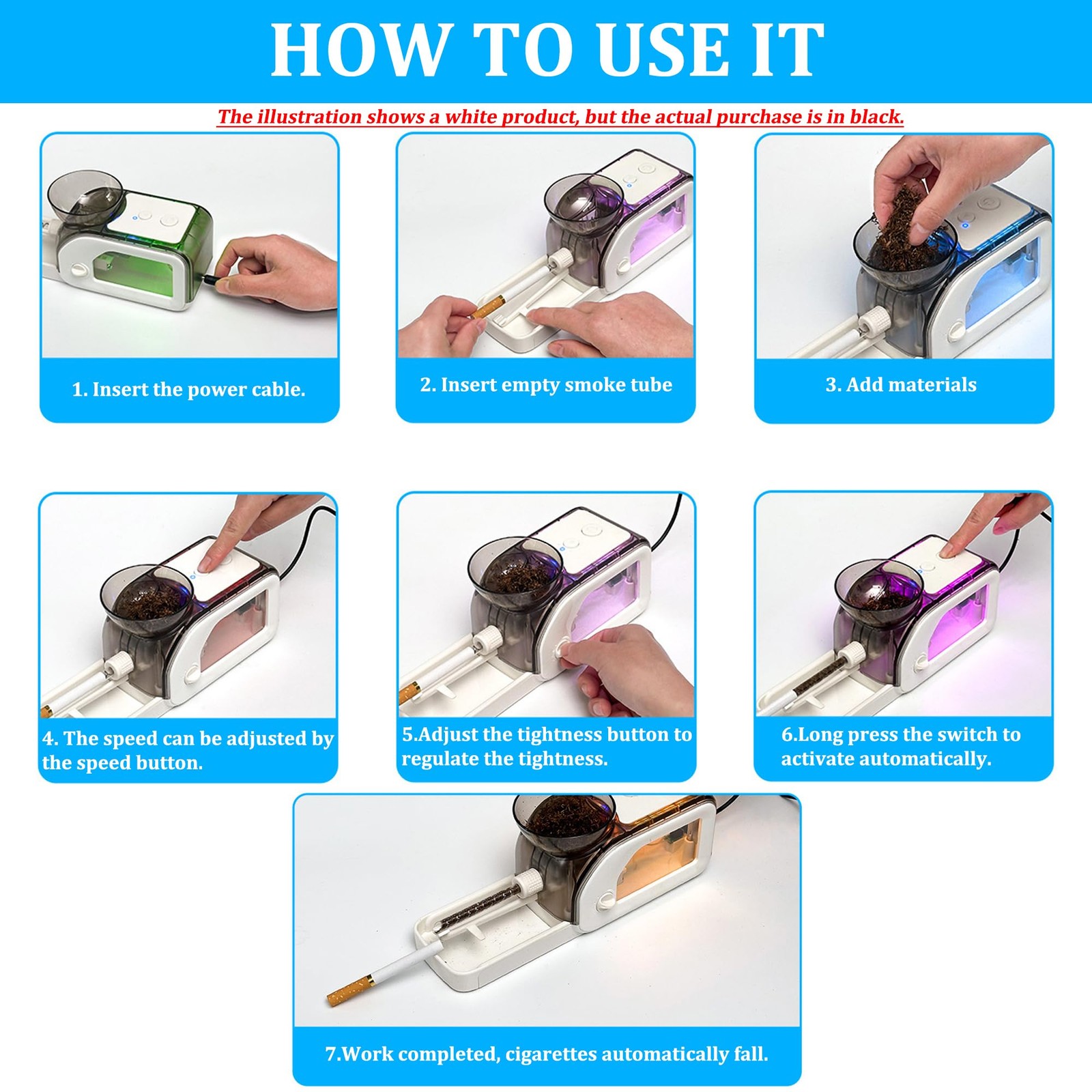 HOW TO USE IT

The illustration shows a white product, but the actual purchase is in black.

1. Insert the power cable.

2. Insert empty smoke tube

3. Add materials

4. The speed can be adjusted by the speed button.

5.Adjust the tightness button to regulate the tightness.

6.Long press the switch to activate automatically.

7.Work completed, cigarettes automatically fall.