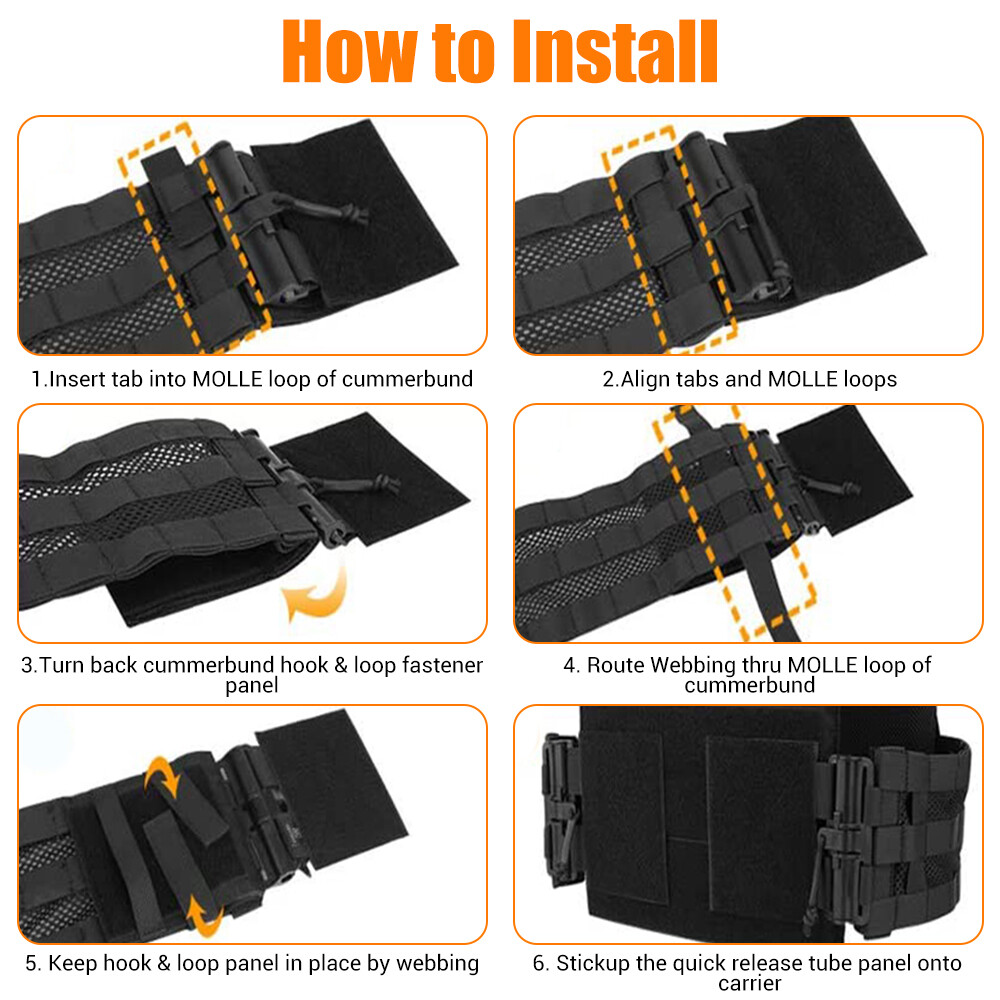 How to Install

1.Insert tab into MOLLE loop of cummerbund

2.Align tabs and MOLLE loops

3.Turn back cummerbund hook & loop fastener panel

4. Route Webbing thru MOLLE loop of cummerbund

5. Keep hook & loop panel in place by webbing

6. Stickup the quick release tube panel onto carrier