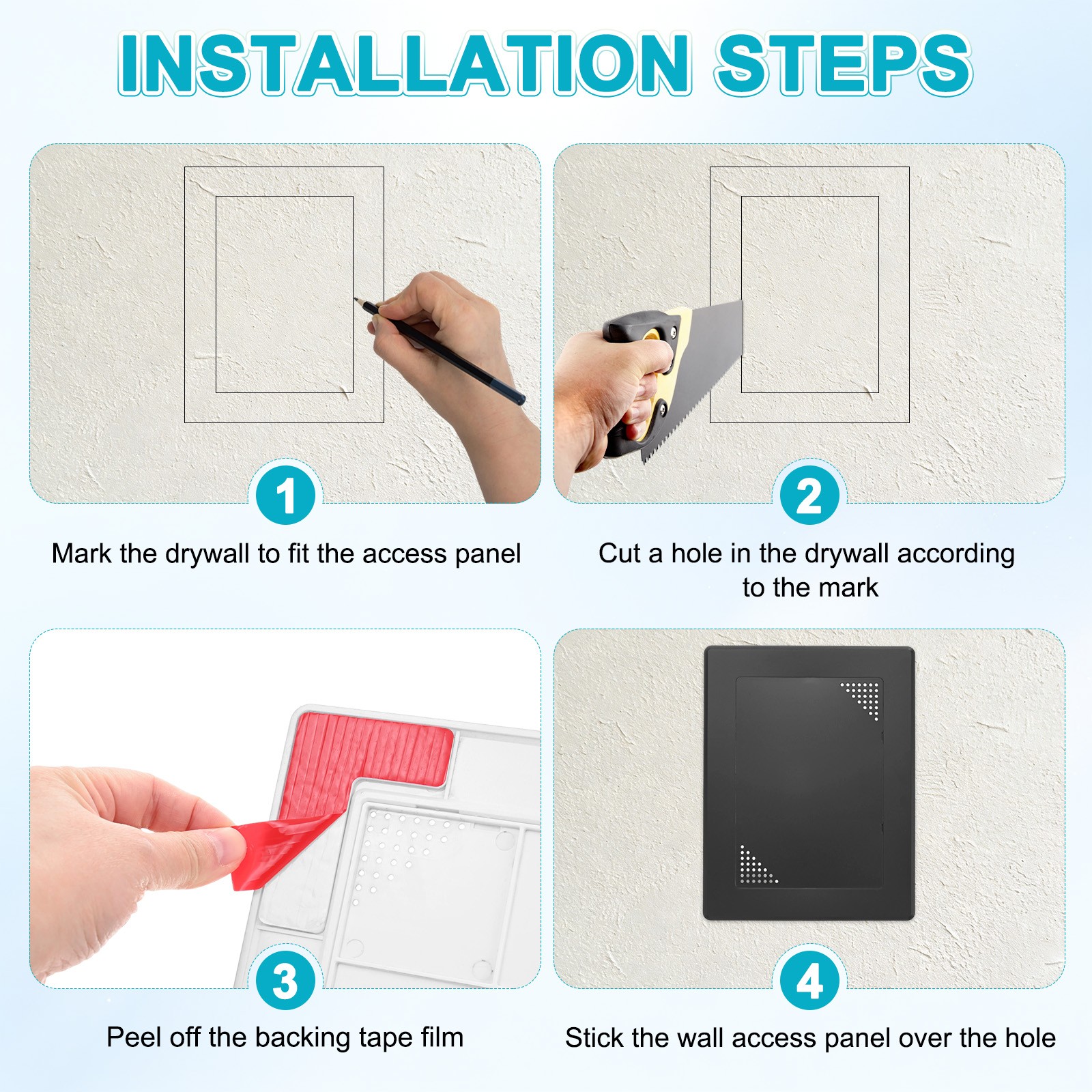 INSTALLATION STEPS

1

Mark the drywall to fit the access panel

2

Cut a hole in the drywall according to the mark

3

Peel off the backing tape film

4

Stick the wall access panel over the hole