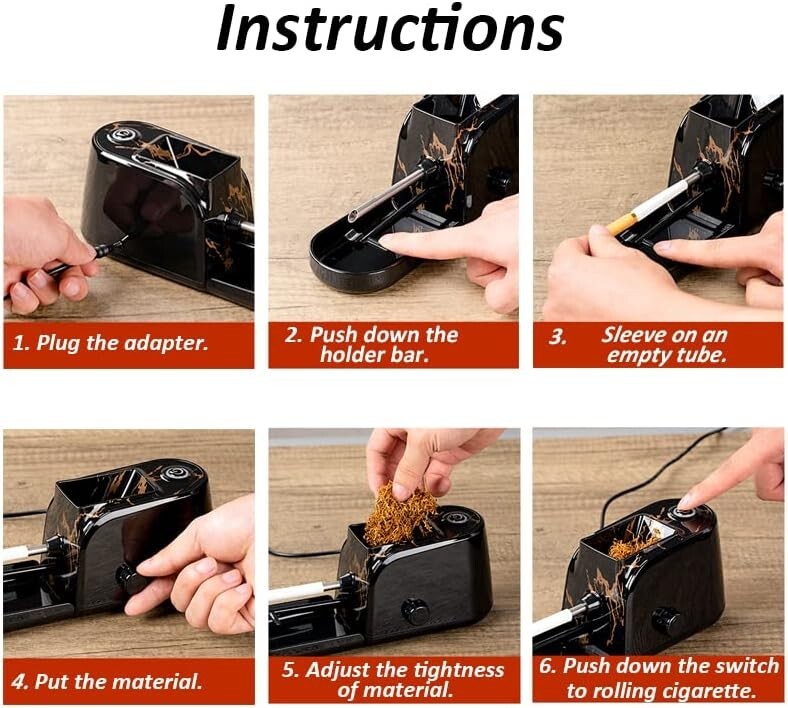 Instructions

1. Plug the adapter.

2. Push down the holder bar.

3. Sleeve on an empty tube.

4. Put the material.

5. Adjust the tightness of material.

6. Push down the switch to rolling cigarette.