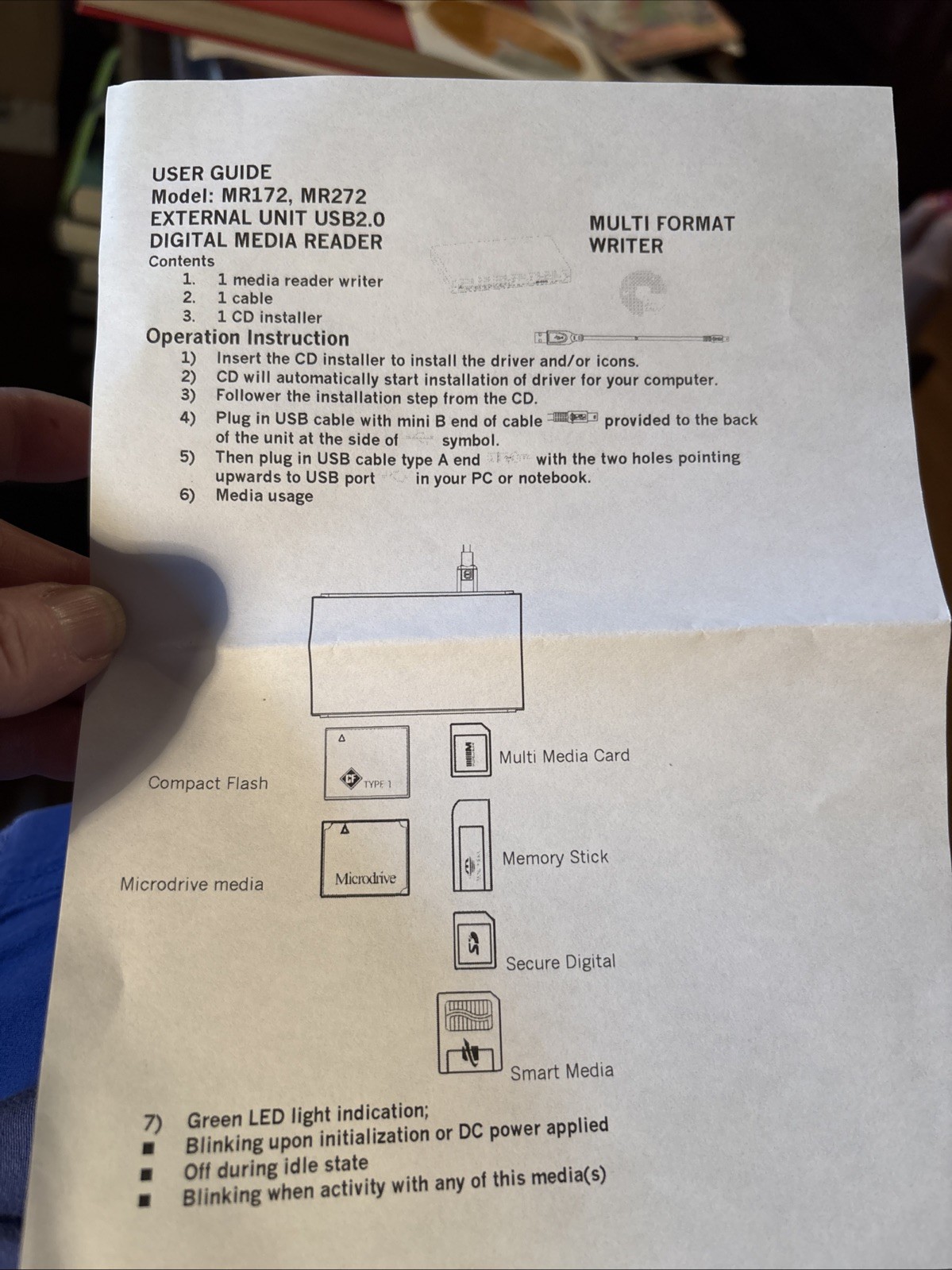 USER GUIDE
Model: MR172, MR272
EXTERNAL UNIT USB2.0
DIGITAL MEDIA READER

MULTI FORMAT
WRITER

Contents
1. 1 media reader writer
2. 1 cable
3. 1 CD installer

Operation Instruction
1) Insert the CD installer to install the driver and/or icons.
2) CD will automatically start installation of driver for your computer.
3) Follower the installation step from the CD.
4) Plug in USB cable with mini B end of cable provided to the back of the unit at the side of symbol.
5) Then plug in USB cable type A end with the two holes pointing upwards to USB port in your PC or notebook.
6) Media usage

Compact Flash
TYPE 1
Multi Media Card
Microdrive media
Microdrive
Memory Stick
Secure Digital
Smart Media

7) Green LED light indication;
■ Blinking upon initialization or DC power applied
■ Off during idle state
■ Blinking when activity with any of this media(s)