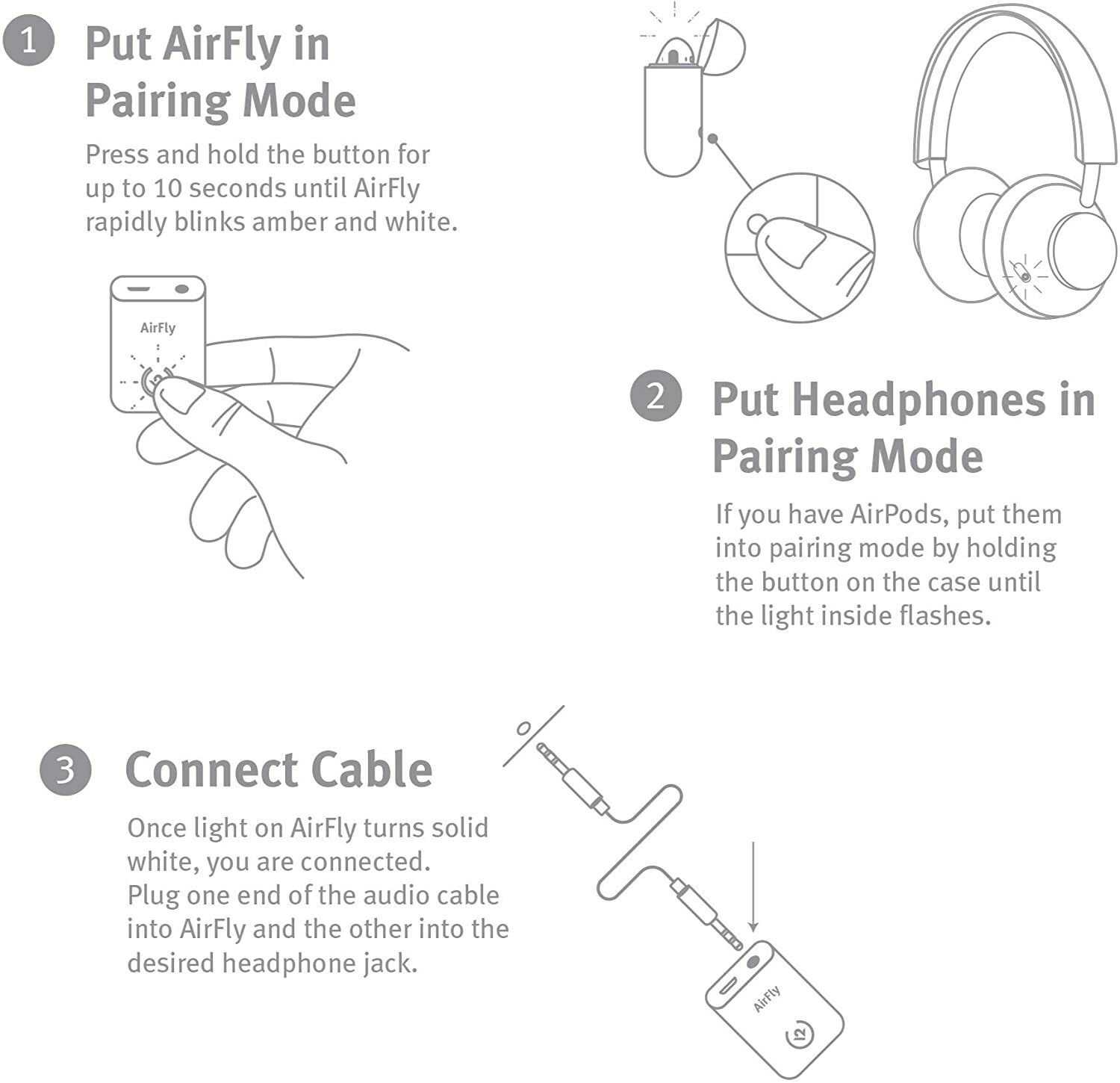 1 Put AirFly in Pairing Mode

Press and hold the button for up to 10 seconds until AirFly rapidly blinks amber and white.

AirFly

2 Put Headphones in Pairing Mode

If you have AirPods, put them into pairing mode by holding the button on the case until the light inside flashes.

3 Connect Cable

Once light on AirFly turns solid white, you are connected. Plug one end of the audio cable into AirFly and the other into the desired headphone jack.

AirFly

12