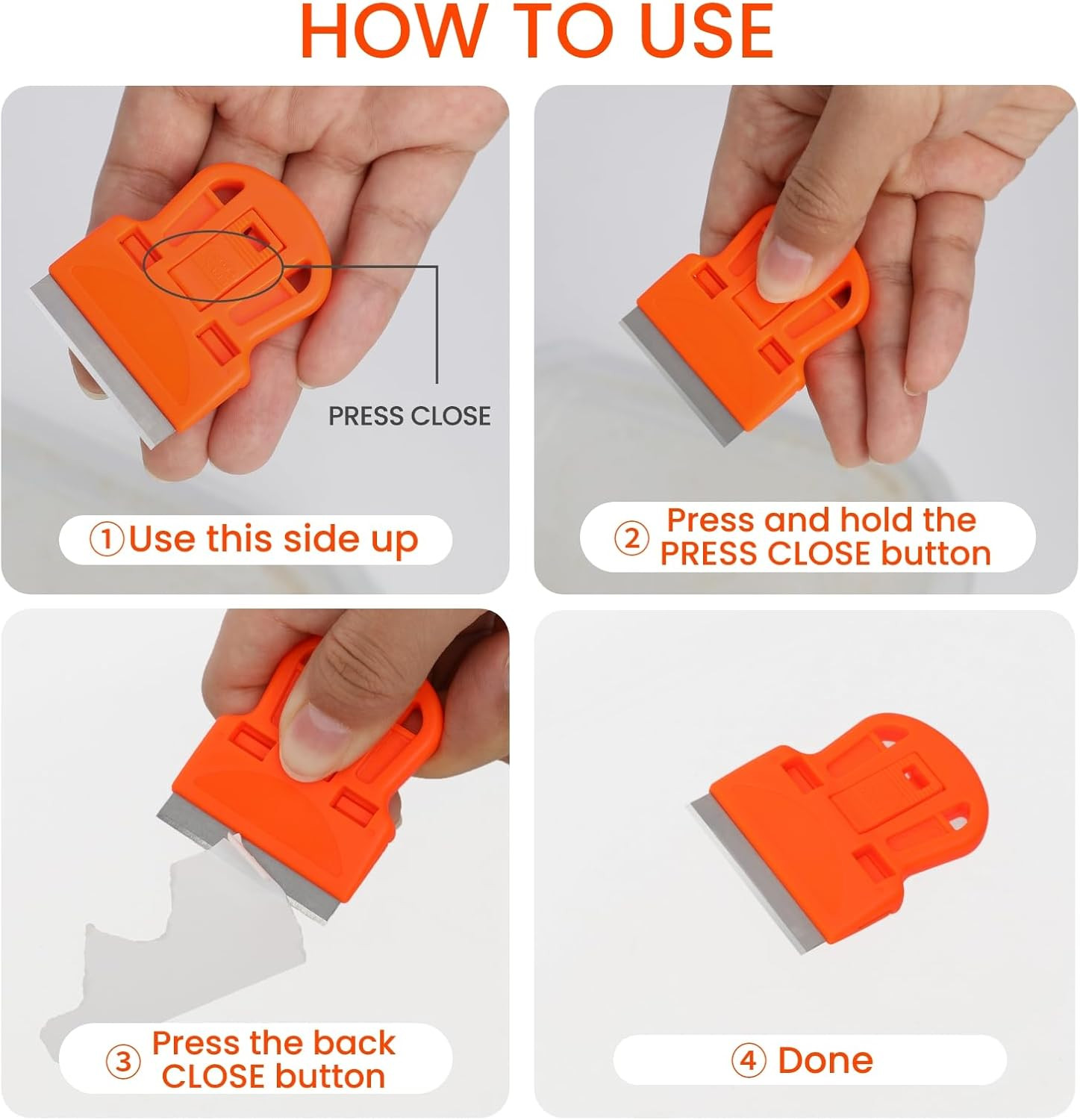 HOW TO USE

PRESS CLOSE

①Use this side up

② Press and hold the PRESS CLOSE button

③ Press the back CLOSE button

④ Done