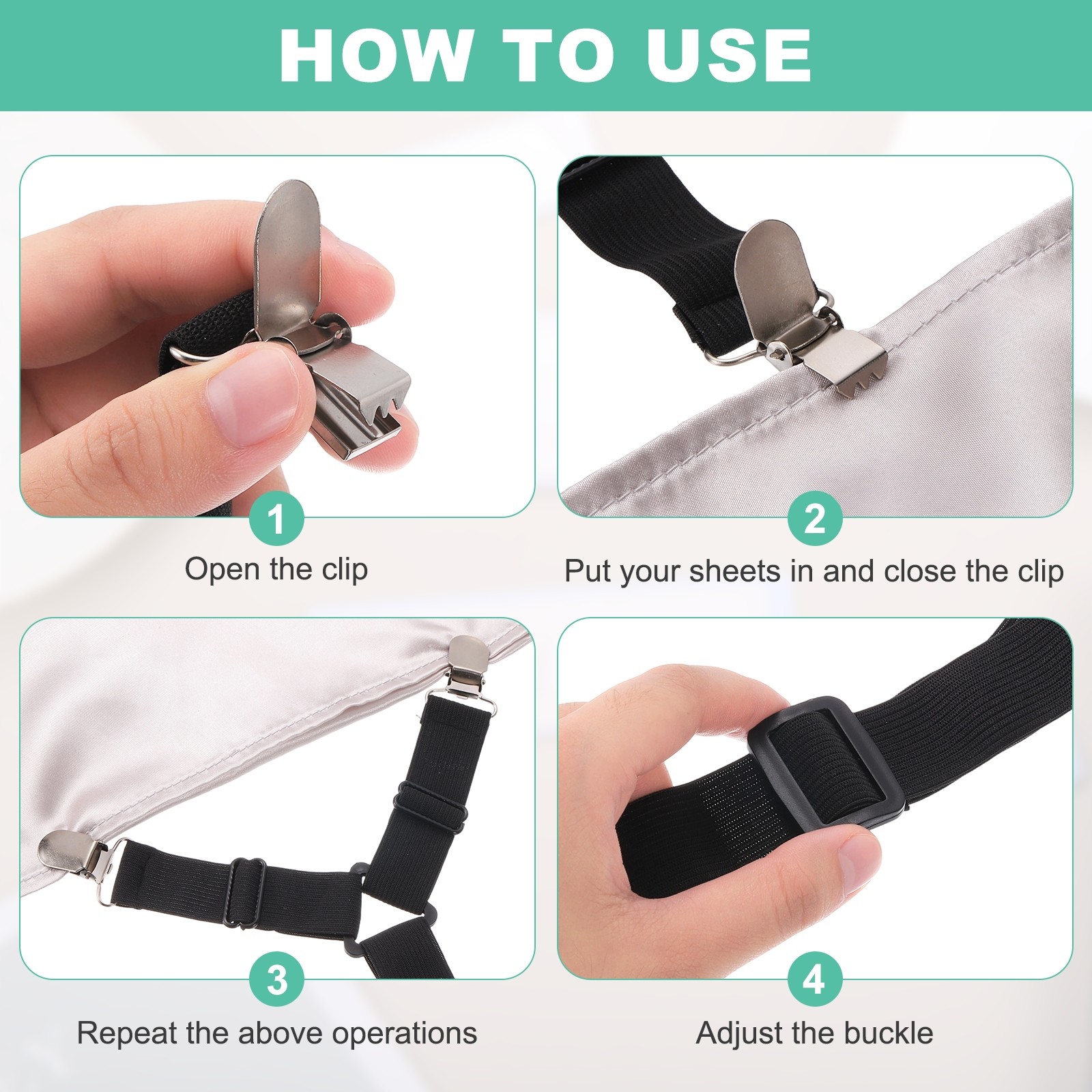 HOW TO USE

1

Open the clip

2

Put your sheets in and close the clip

3

Repeat the above operations

4

Adjust the buckle