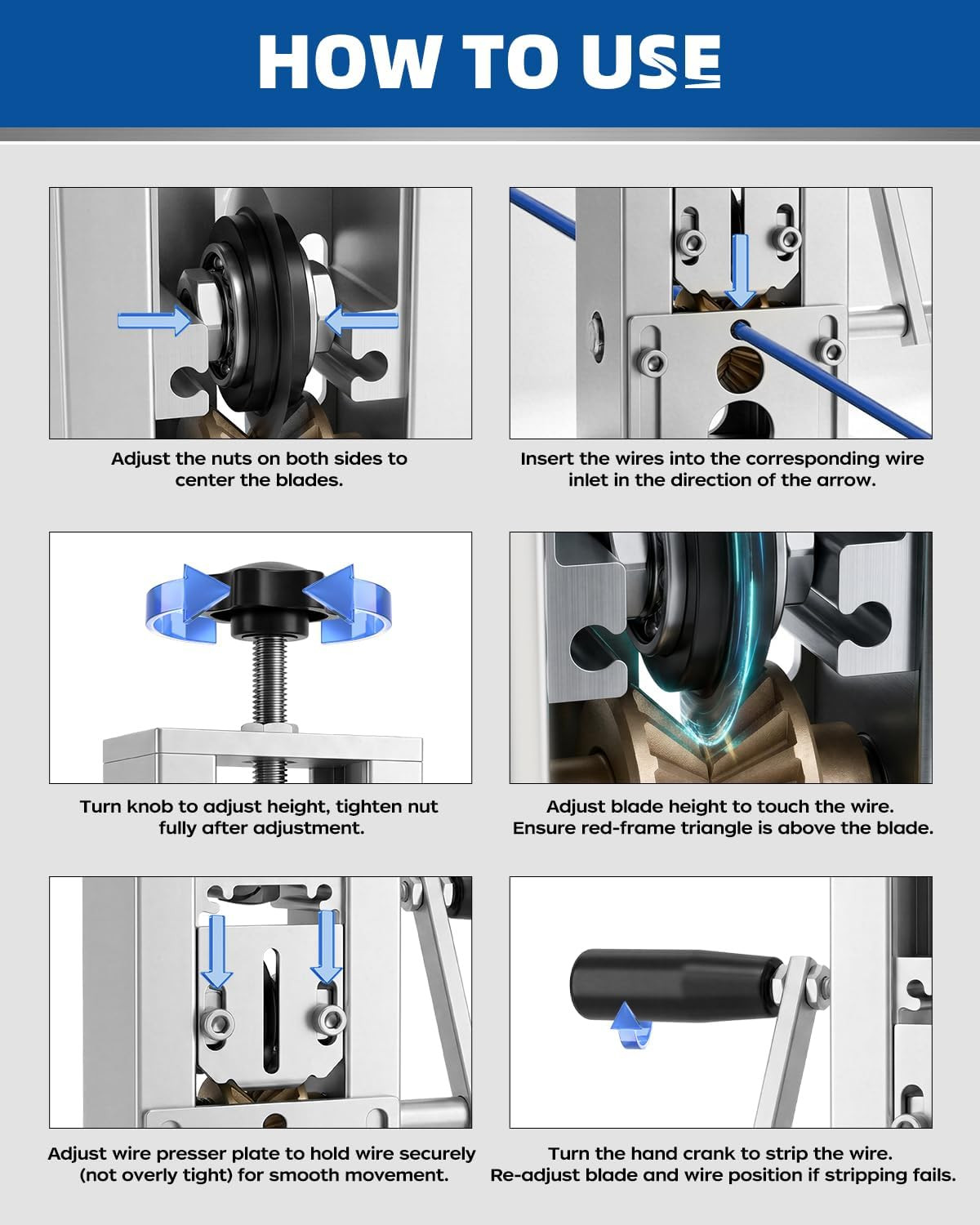 HOW TO USE

Adjust the nuts on both sides to center the blades.

Insert the wires into the corresponding wire inlet in the direction of the arrow.

Turn knob to adjust height, tighten nut fully after adjustment.

Adjust blade height to touch the wire. Ensure red-frame triangle is above the blade.

Adjust wire presser plate to hold wire securely (not overly tight) for smooth movement.

Turn the hand crank to strip the wire. Re-adjust blade and wire position if stripping fails.