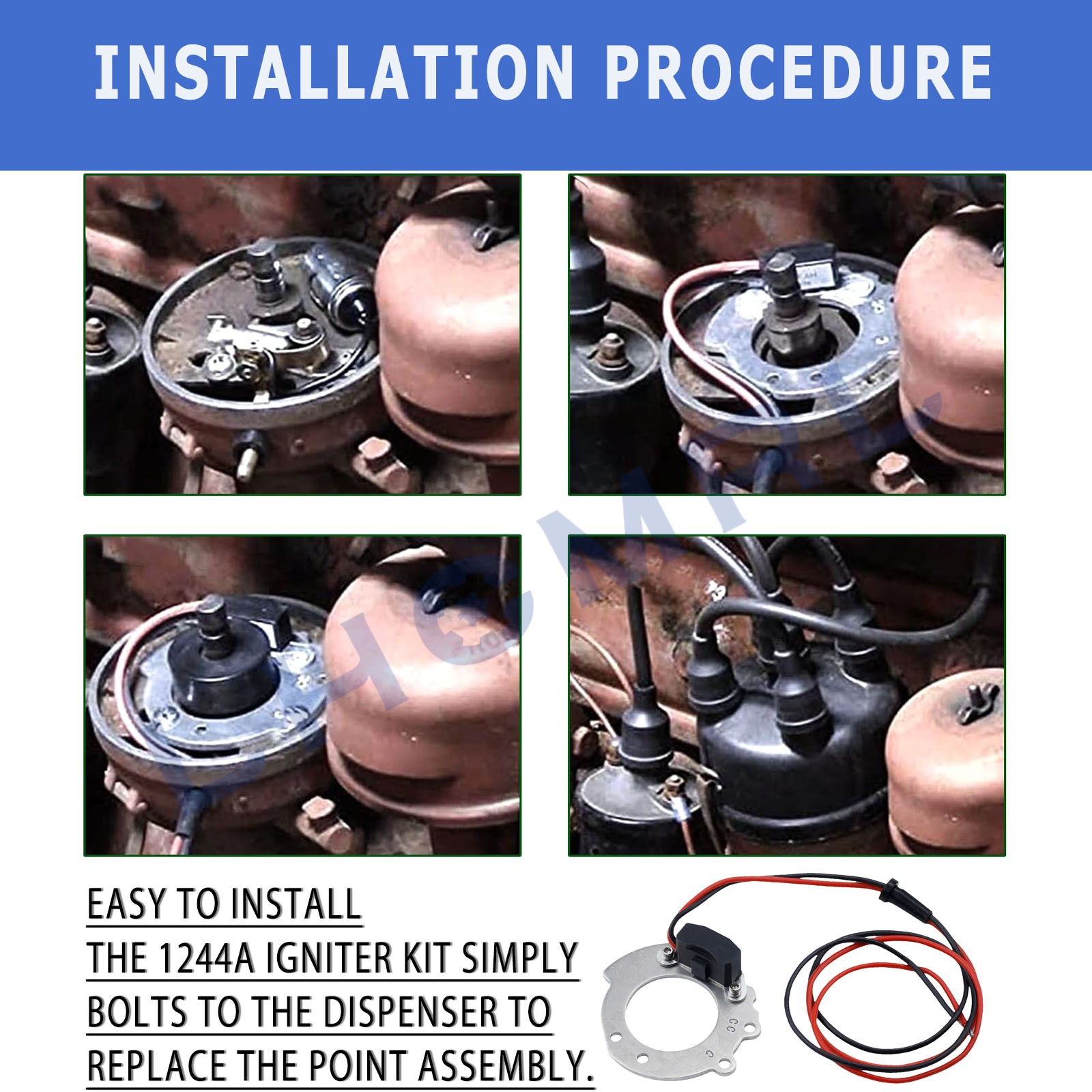 INSTALLATION PROCEDURE

EASY TO INSTALL
THE 1244A IGNITER KIT SIMPLY BOLTS TO THE DISPENSER TO REPLACE THE POINT ASSEMBLY.