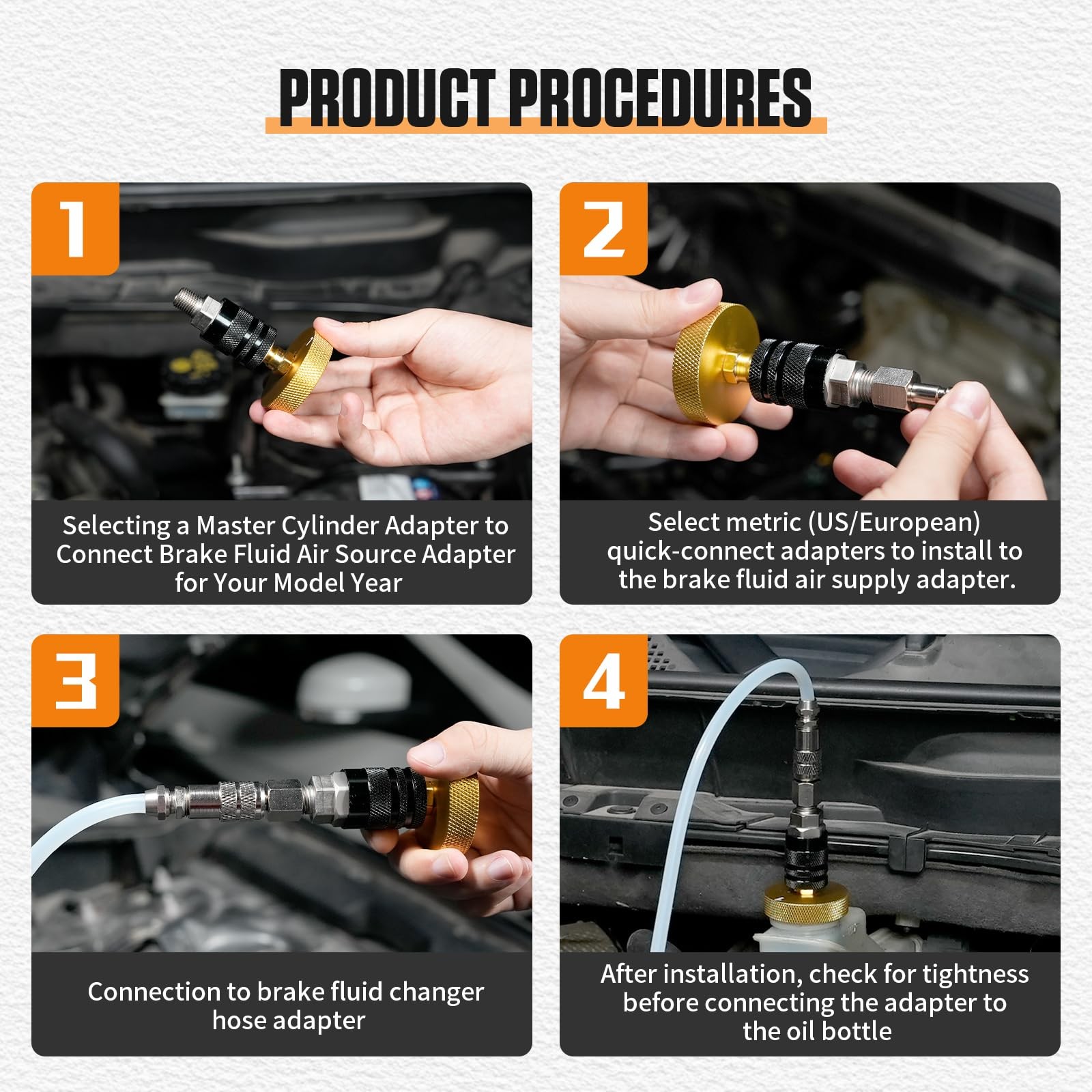 PRODUCT PROCEDURES

1

Selecting a Master Cylinder Adapter to Connect Brake Fluid Air Source Adapter for Your Model Year

2

Select metric (US/European) quick-connect adapters to install to the brake fluid air supply adapter.

3

Connection to brake fluid changer hose adapter

4

After installation, check for tightness before connecting the adapter to the oil bottle