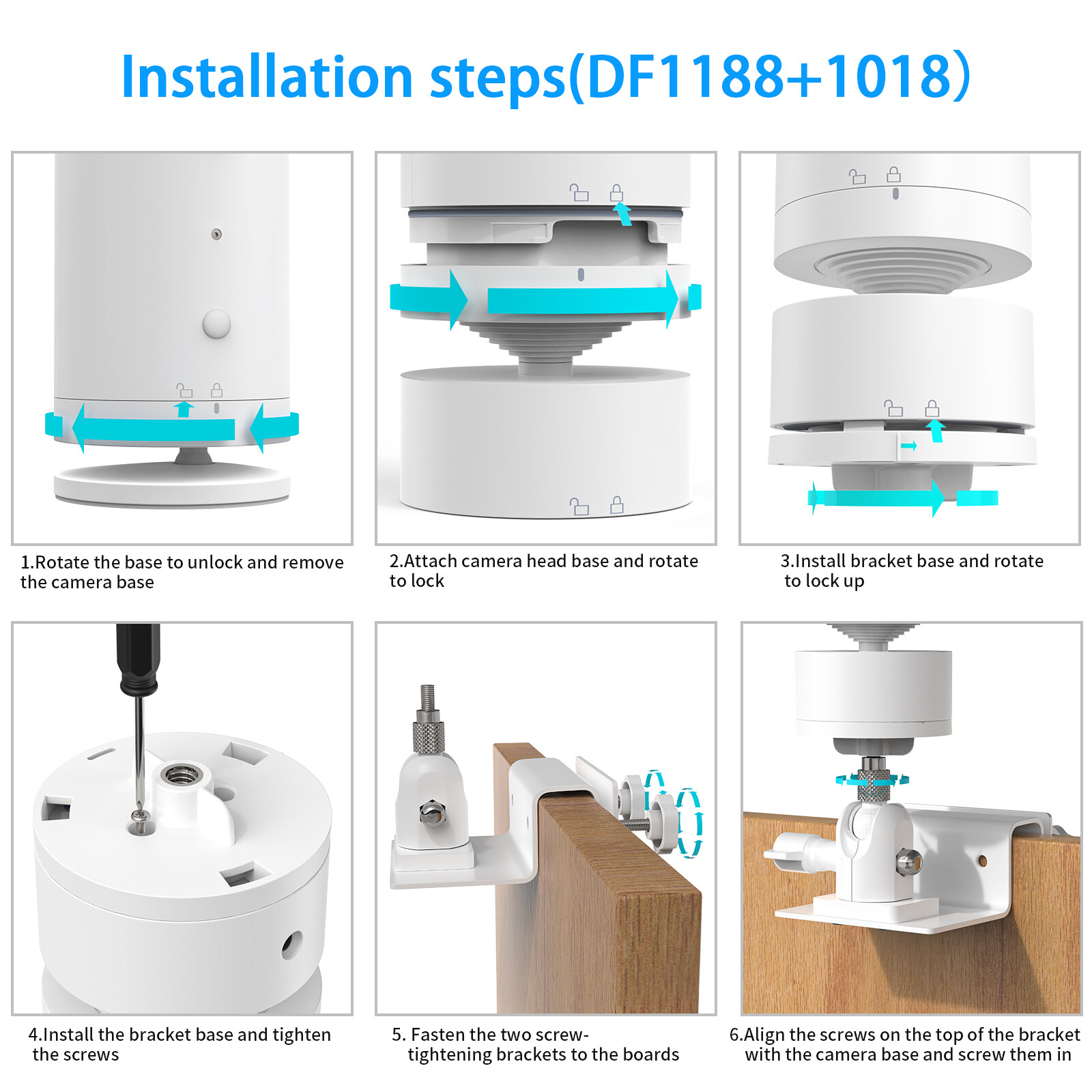 Installation steps(DF1188+1018)

1.Rotate the base to unlock and remove the camera base

2.Attach camera head base and rotate to lock

3.Install bracket base and rotate to lock up

4.Install the bracket base and tighten the screws

5. Fasten the two screw-tightening brackets to the boards

6.Align the screws on the top of the bracket with the camera base and screw them in